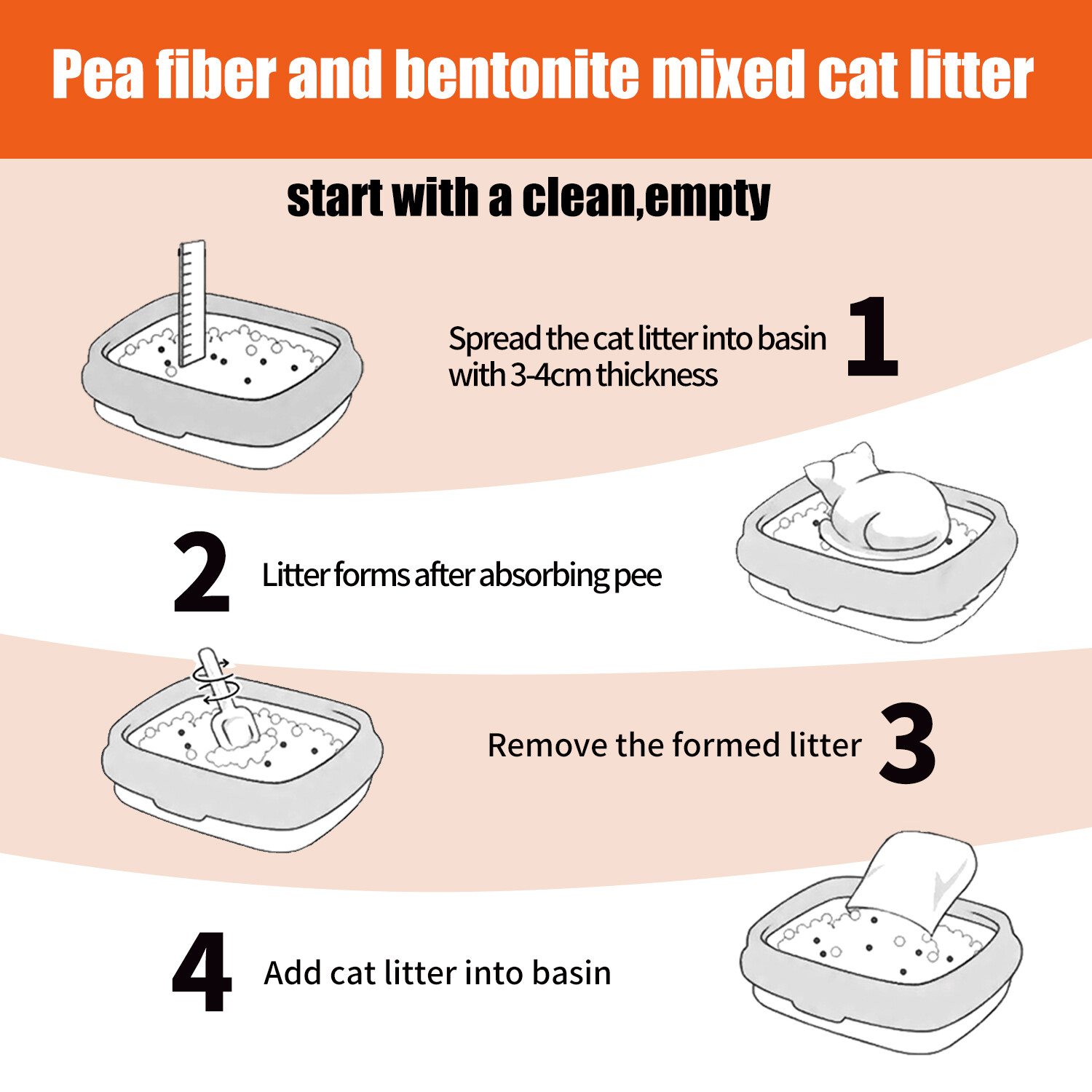 Pea fiber and bentonite mixed cat litter

start with a clean,empty

Spread the cat litter into basin with 3-4cm thickness 1

2 Litter forms after absorbing pee

Remove the formed litter 3

4 Add cat litter into basin