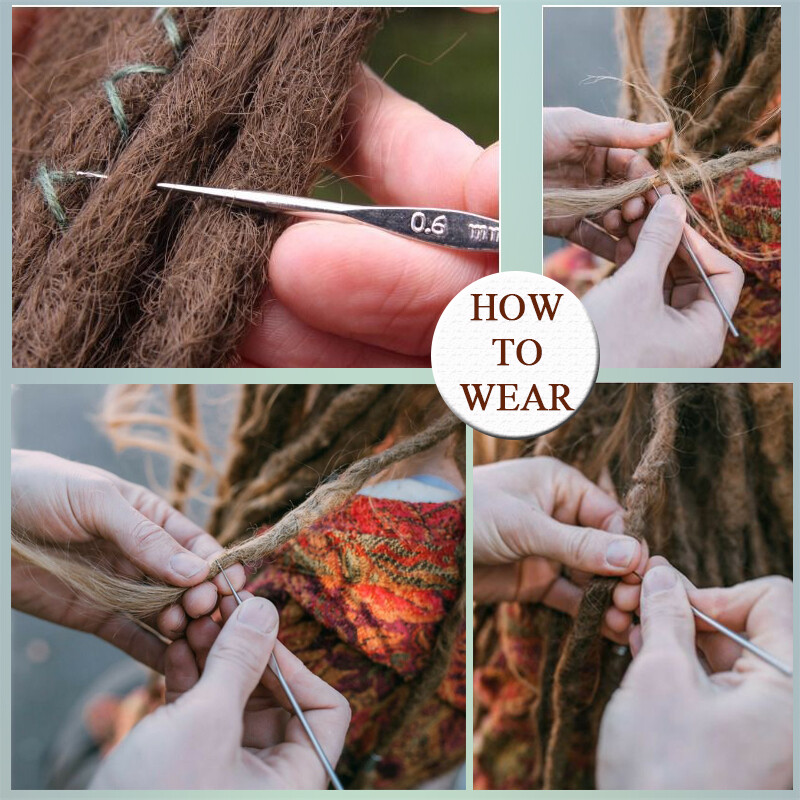 0.6 mm

HOW
TO
WEAR