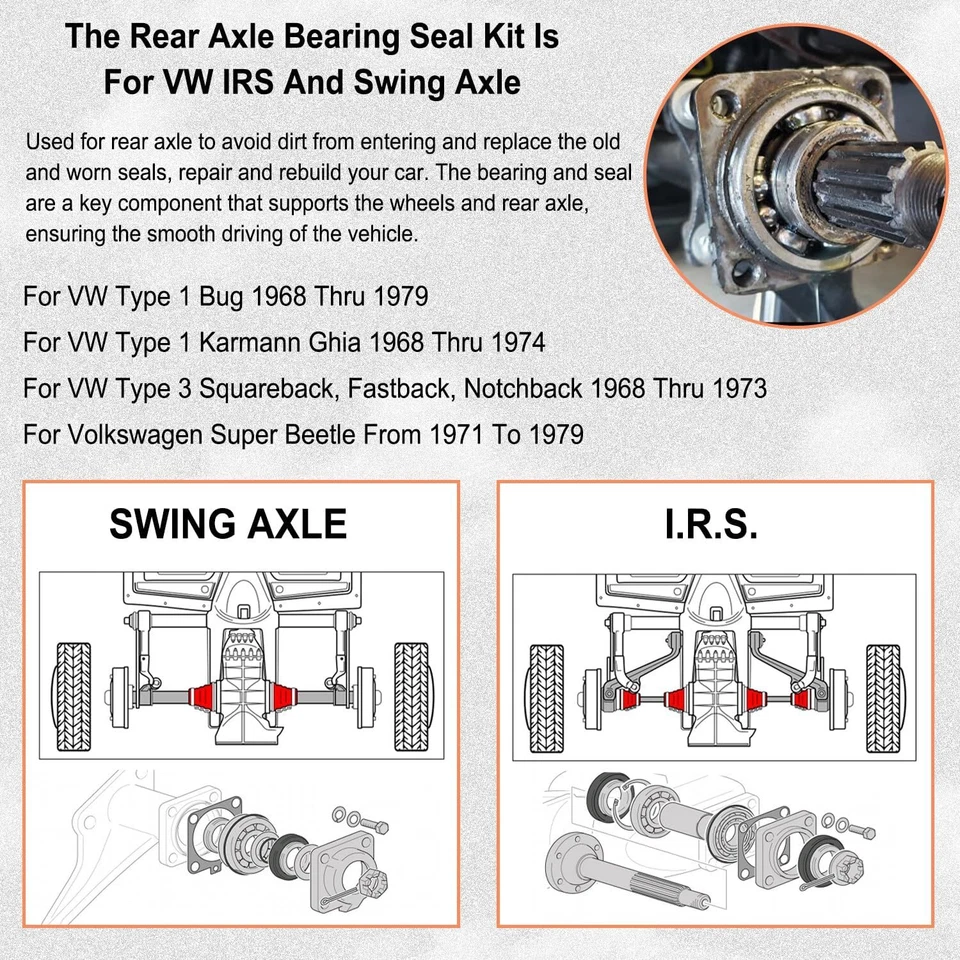 The Rear Axle Bearing Seal Kit Is For VW IRS And Swing Axle

Used for rear axle to avoid dirt from entering and replace the old and worn seals, repair and rebuild your car. The bearing and seal are a key component that supports the wheels and rear axle, ensuring the smooth driving of the vehicle.

For VW Type 1 Bug 1968 Thru 1979

For VW Type 1 Karmann Ghia 1968 Thru 1974

For VW Type 3 Squareback, Fastback, Notchback 1968 Thru 1973

For Volkswagen Super Beetle From 1971 To 1979

SWING AXLE

I.R.S.