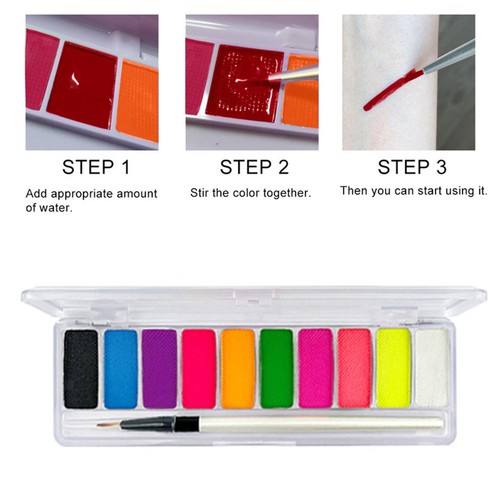 STEP 1

Add appropriate amount of water.

STEP 2

Stir the color together.

STEP 3

Then you can start using it.