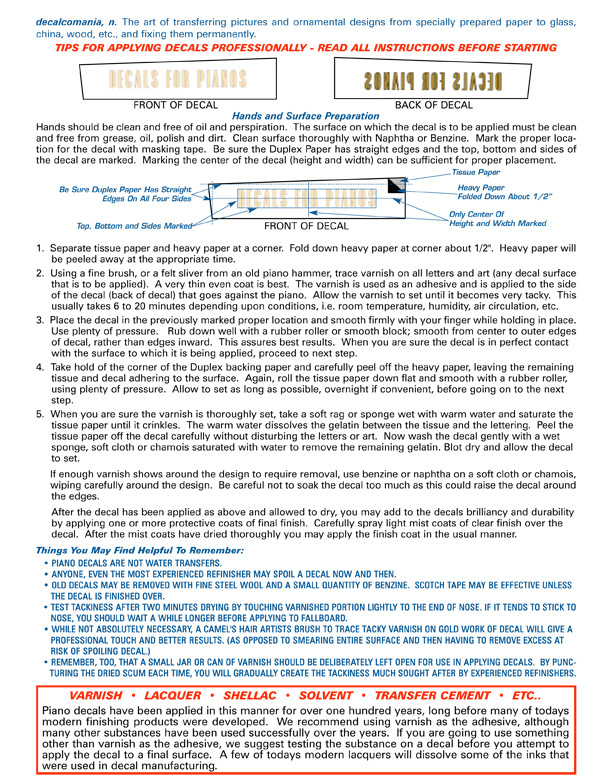 decalcomania, n. The art of transferring pictures and ornamental designs from specially prepared paper to glass, china, wood, etc., and fixing them permanently.

TIPS FOR APPLYING DECALS PROFESSIONALLY - READ ALL INSTRUCTIONS BEFORE STARTING

DECALS FOR PIANOS

FRONT OF DECAL

DECALS FOR PIANOS

BACK OF DECAL

Hands and Surface Preparation

Hands should be clean and free of oil and perspiration. The surface on which the decal is to be applied must be clean and free from grease, oil, polish and dirt. Clean surface thoroughly with Naphtha or Benzine. Mark the proper location for the decal with masking tape. Be sure the Duplex Paper has straight edges and the top, bottom and sides of the decal are marked. Marking the center of the decal (height and width) can be sufficient for proper placement.

Be Sure Duplex Paper Has Straight Edges On All Four Sides

Top, Bottom and Sides Marked

DECALS FOR PIANOS

FRONT OF DECAL

Tissue Paper

Heavy Paper Folded Down About 1/2"

Only Center Of Height and Width Marked

1. Separate tissue paper and heavy paper at a corner. Fold down heavy paper at corner about 1/2". Heavy paper will be peeled away at the appropriate time.

2. Using a fine brush, or a felt sliver from an old piano hammer, trace varnish on all letters and art (any decal surface that is to be applied). A very thin even coat is best. The varnish is used as an adhesive and is applied to the side of the decal (back of decal) that goes against the piano. Allow the varnish to set until it becomes very tacky. This usually takes 6 to 20 minutes depending upon conditions, i.e. room temperature, humidity, air circulation, etc.

3. Place the decal in the previously marked proper location and smooth firmly with your finger while holding in place. Use plenty of pressure. Rub down well with a rubber roller or smooth block; smooth from center to outer edges of decal, rather than edges inward. This assures best results. When you are sure the decal is in perfect contact with the surface to which it is being applied, proceed to next step.

4. Take hold of the corner of the Duplex backing paper and carefully peel off the heavy paper, leaving the remaining tissue and decal adhering to the surface. Again, roll the tissue paper down flat and smooth with a rubber roller, using plenty of pressure. Allow to set as long as possible, overnight if convenient, before going on to the next step.

5. When you are sure the varnish is thoroughly set, take a soft rag or sponge wet with warm water and saturate the tissue paper until it crinkles. The warm water dissolves the gelatin between the tissue and the lettering. Peel the tissue paper off the decal carefully without disturbing the letters or art. Now wash the decal gently with a wet sponge, soft cloth or chamois saturated with water to remove the remaining gelatin. Blot dry and allow the decal to set.

If enough varnish shows around the design to require removal, use benzine or naphtha on a soft cloth or chamois, wiping carefully around the design. Be careful not to soak the decal too much as this could raise the decal around the edges.

After the decal has been applied as above and allowed to dry, you may add to the decals brilliancy and durability by applying one or more protective coats of final finish. Carefully spray light mist coats of clear finish over the decal. After the mist coats have dried thoroughly you may apply the finish coat in the usual manner.

Things You May Find Helpful To Remember:
• PIANO DECALS ARE NOT WATER TRANSFERS.
• ANYONE, EVEN THE MOST EXPERIENCED REFINISHER MAY SPOIL A DECAL NOW AND THEN.
• OLD DECALS MAY BE REMOVED WITH FINE STEEL WOOL AND A SMALL QUANTITY OF BENZINE. SCOTCH TAPE MAY BE EFFECTIVE UNLESS THE DECAL IS FINISHED OVER.
• TEST TACKINESS AFTER TWO MINUTES DRYING BY TOUCHING VARNISHED PORTION LIGHTLY TO THE END OF NOSE. IF IT TENDS TO STICK TO NOSE, YOU SHOULD WAIT A WHILE LONGER BEFORE APPLYING TO FALLBOARD.
• WHILE NOT ABSOLUTELY NECESSARY, A CAMEL'S HAIR ARTISTS BRUSH TO TRACE TACKY VARNISH ON GOLD WORK OF DECAL WILL GIVE A PROFESSIONAL TOUCH AND BETTER RESULTS. (AS OPPOSED TO SMEARING ENTIRE SURFACE AND THEN HAVING TO REMOVE EXCESS AT RISK OF SPOILING DECAL.)
• REMEMBER, TOO, THAT A SMALL JAR OR CAN OF VARNISH SHOULD BE DELIBERATELY LEFT OPEN FOR USE IN APPLYING DECALS. BY PUNCTURING THE DRIED SCUM EACH TIME, YOU WILL GRADUALLY CREATE THE TACKINESS MUCH SOUGHT AFTER BY EXPERIENCED REFINISHERS.

VARNISH • LACQUER • SHELLAC • SOLVENT • TRANSFER CEMENT • ETC..

Piano decals have been applied in this manner for over one hundred years, long before many of todays modern finishing products were developed. We recommend using varnish as the adhesive, although many other substances have been used successfully over the years. If you are going to use something other than varnish as the adhesive, we suggest testing the substance on a decal before you attempt to apply the decal to a final surface. A few of todays modern lacquers will dissolve some of the inks that were used in decal manufacturing.