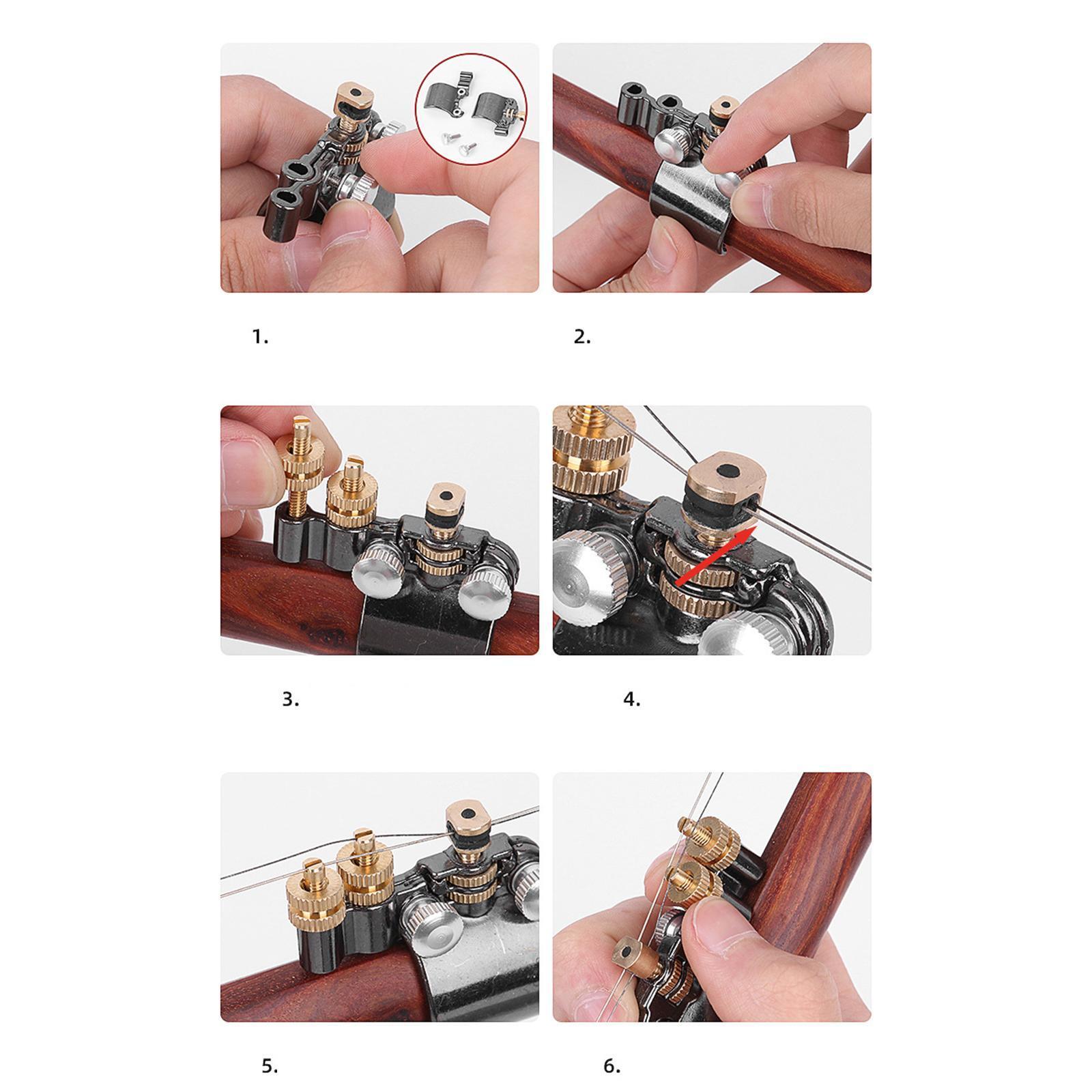 1.

2.

3.

4.

5.

6.