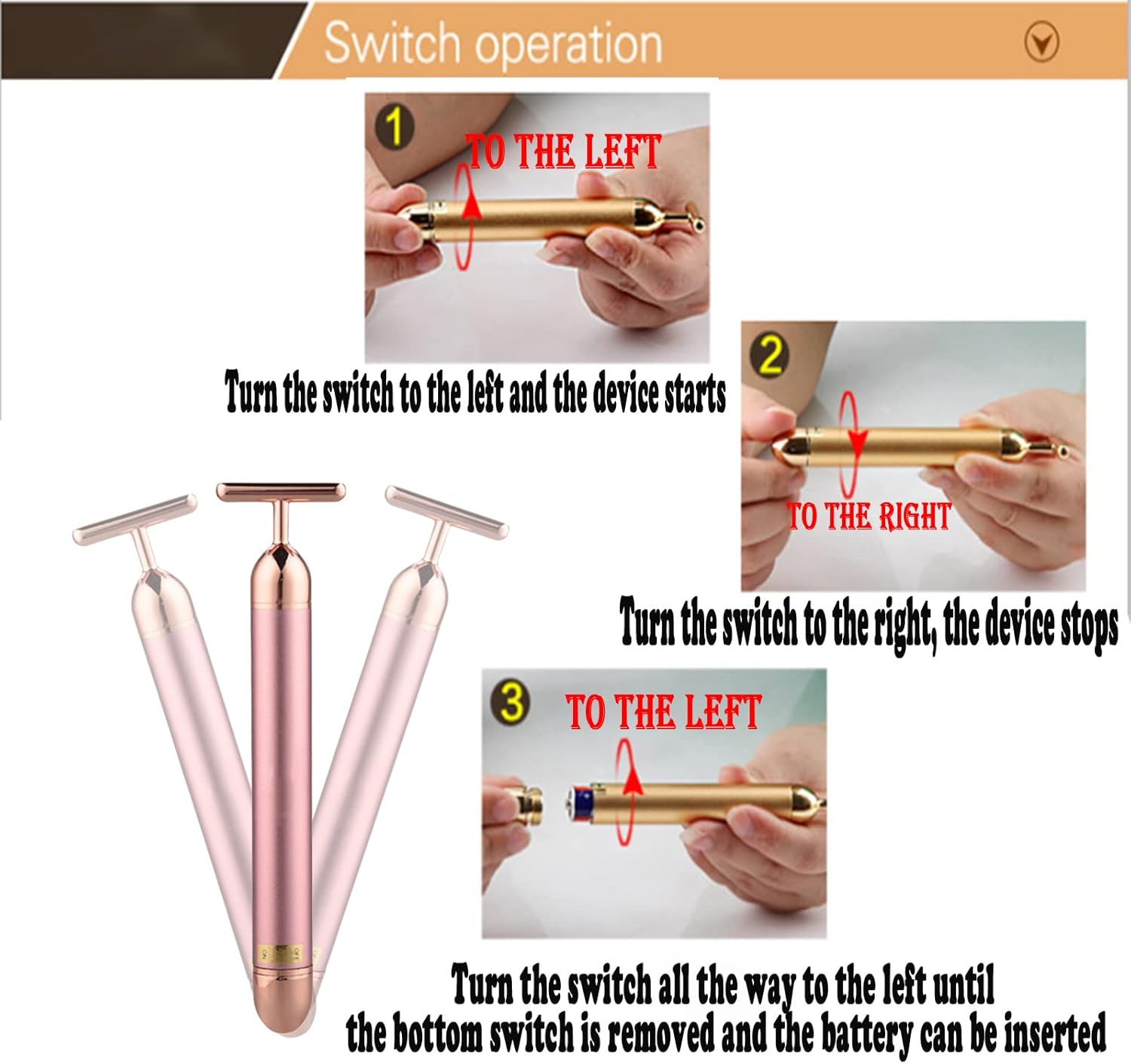 Switch operation

1
TO THE LEFT

Turn the switch to the left and the device starts

2
TO THE RIGHT

Turn the switch to the right, the device stops

3
TO THE LEFT

Turn the switch all the way to the left until the bottom switch is removed and the battery can be inserted