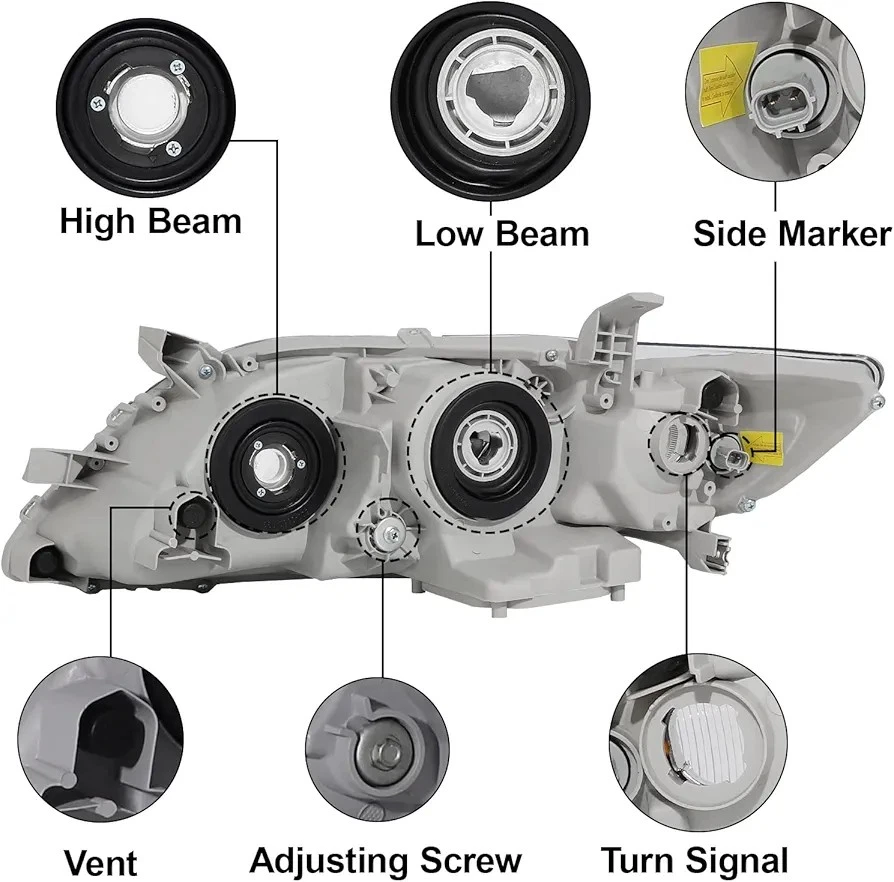 High Beam

Low Beam

Side Marker

Vent

Adjusting Screw

Turn Signal