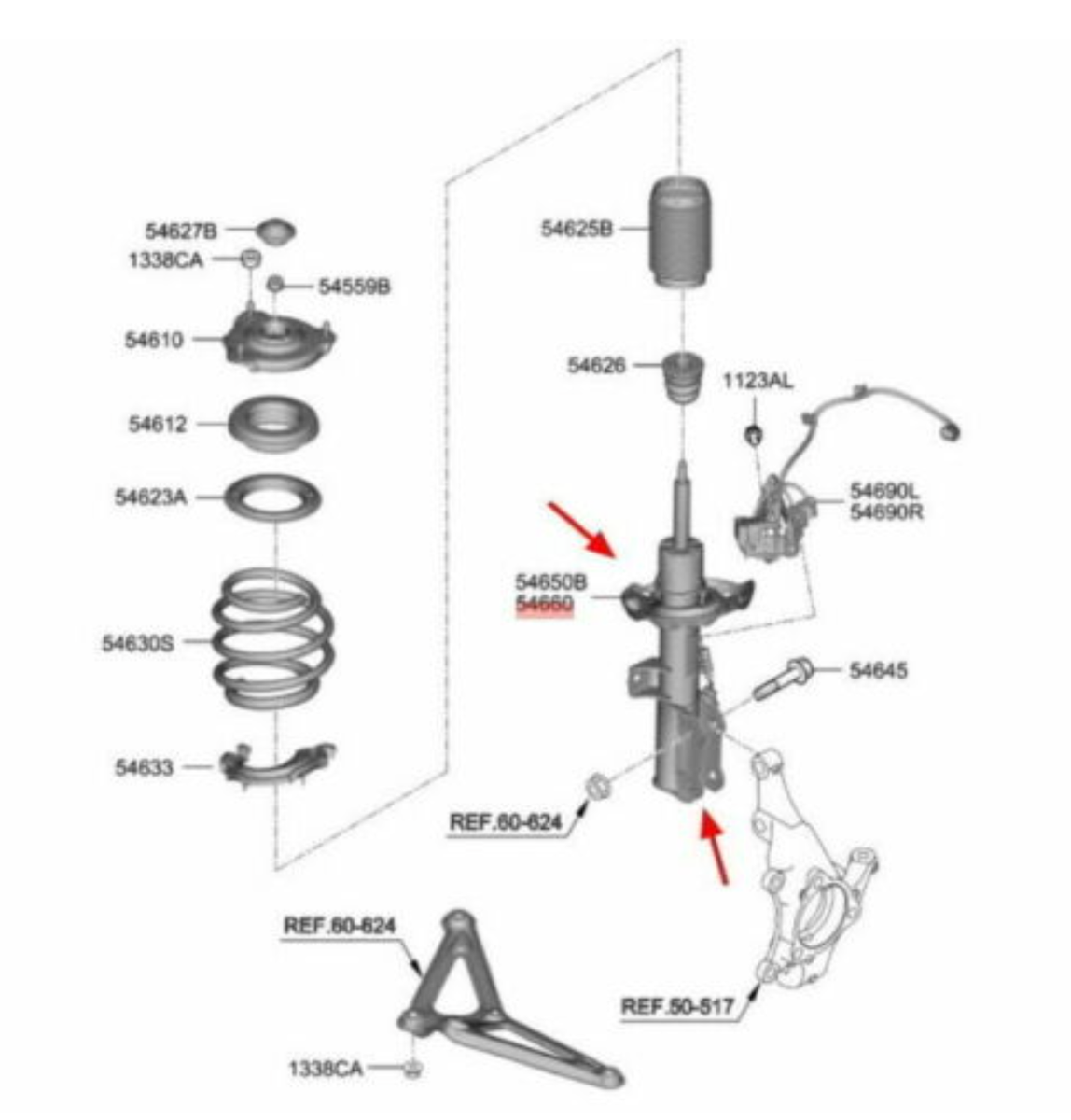 54627B
1338CA
54559B
54610
54612
54623A
54630S
54633
54625B
54626
1123AL
54690L
54690R
54650B
54660
54645
REF.60-624
REF.60-624
REF.50-517
1338CA