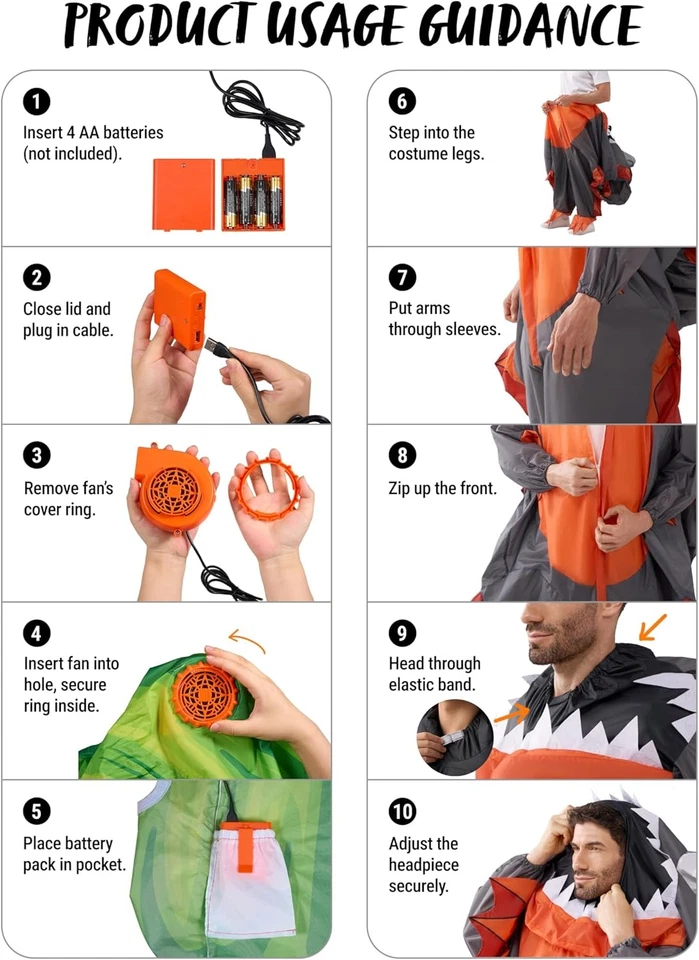 PRODUCT USAGE GUIDANCE

1
Insert 4 AA batteries (not included).

2
Close lid and plug in cable.

3
Remove fan's cover ring.

4
Insert fan into hole, secure ring inside.

5
Place battery pack in pocket.

6
Step into the costume legs.

7
Put arms through sleeves.

8
Zip up the front.

9
Head through elastic band.

10
Adjust the headpiece securely.