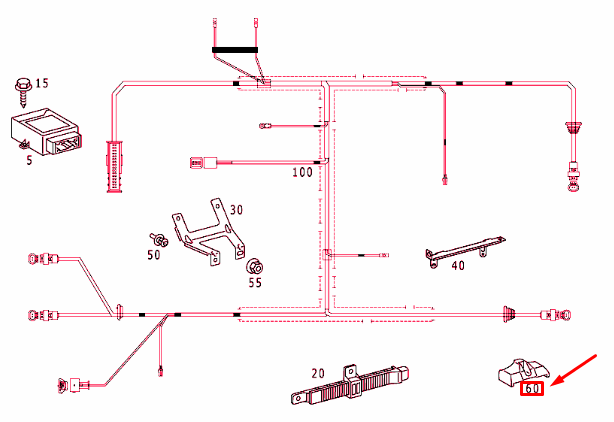 15

5

100

30

50

55

40

20

60