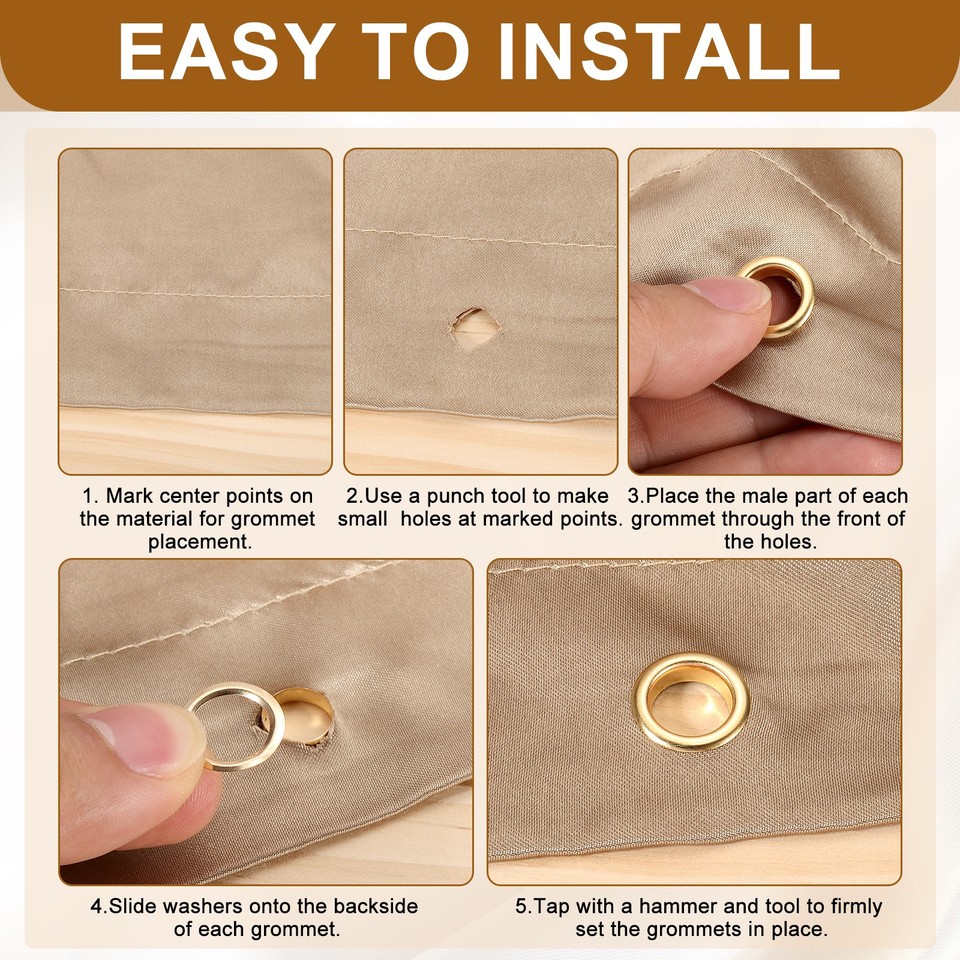 EASY TO INSTALL

1. Mark center points on the material for grommet placement.

2.Use a punch tool to make small holes at marked points.

3.Place the male part of each grommet through the front of the holes.

4.Slide washers onto the backside of each grommet.

5.Tap with a hammer and tool to firmly set the grommets in place.