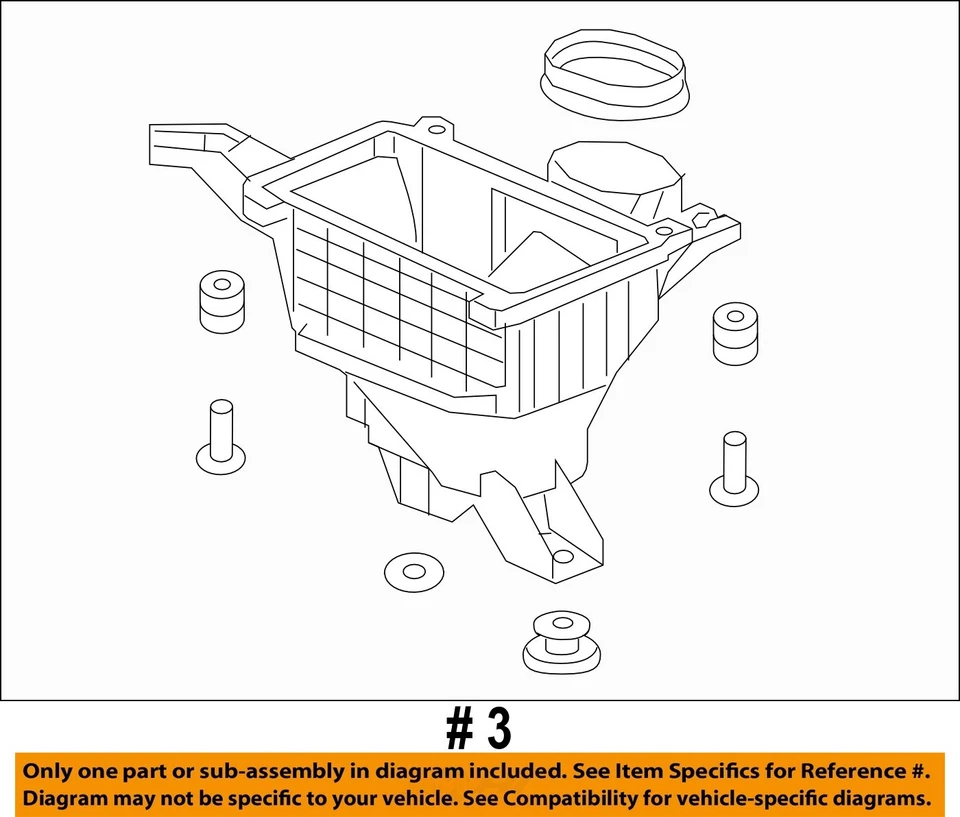 # 3

Only one part or sub-assembly in diagram included. See Item Specifics for Reference #. Diagram may not be specific to your vehicle. See Compatibility for vehicle-specific diagrams.