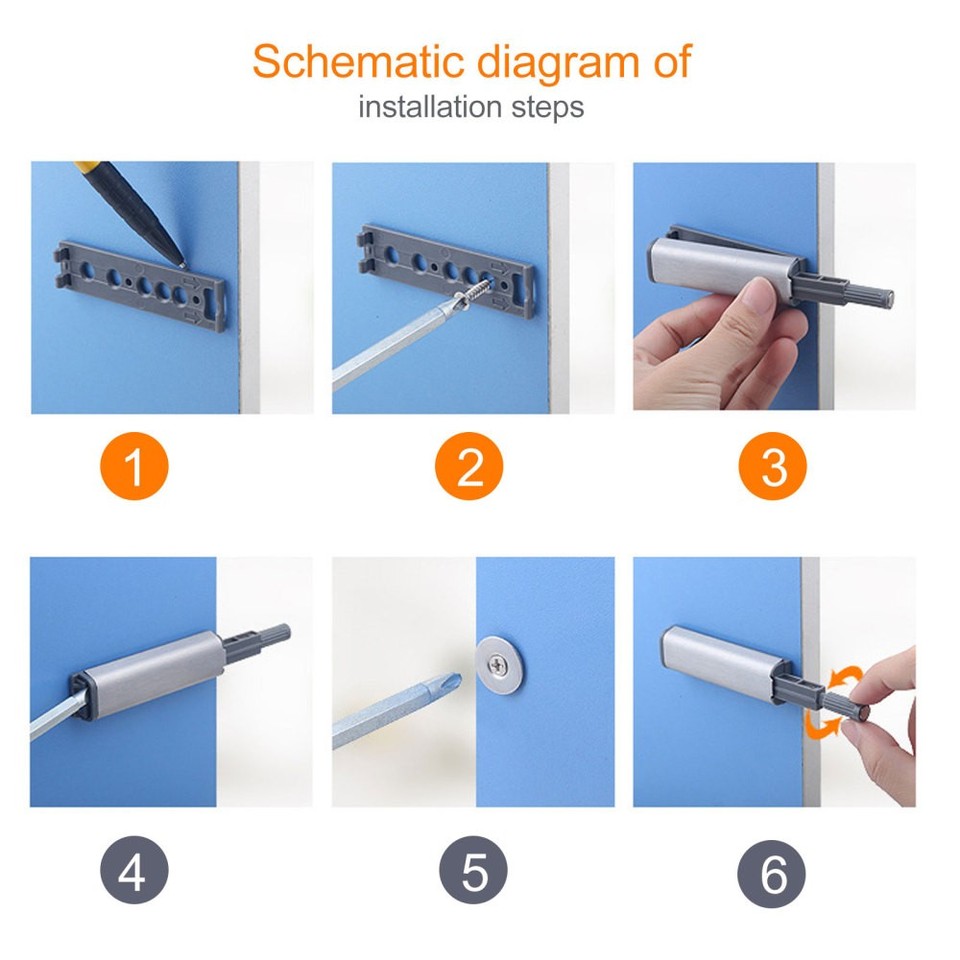 Schematic diagram of
installation steps

1

2

3

4

5

6