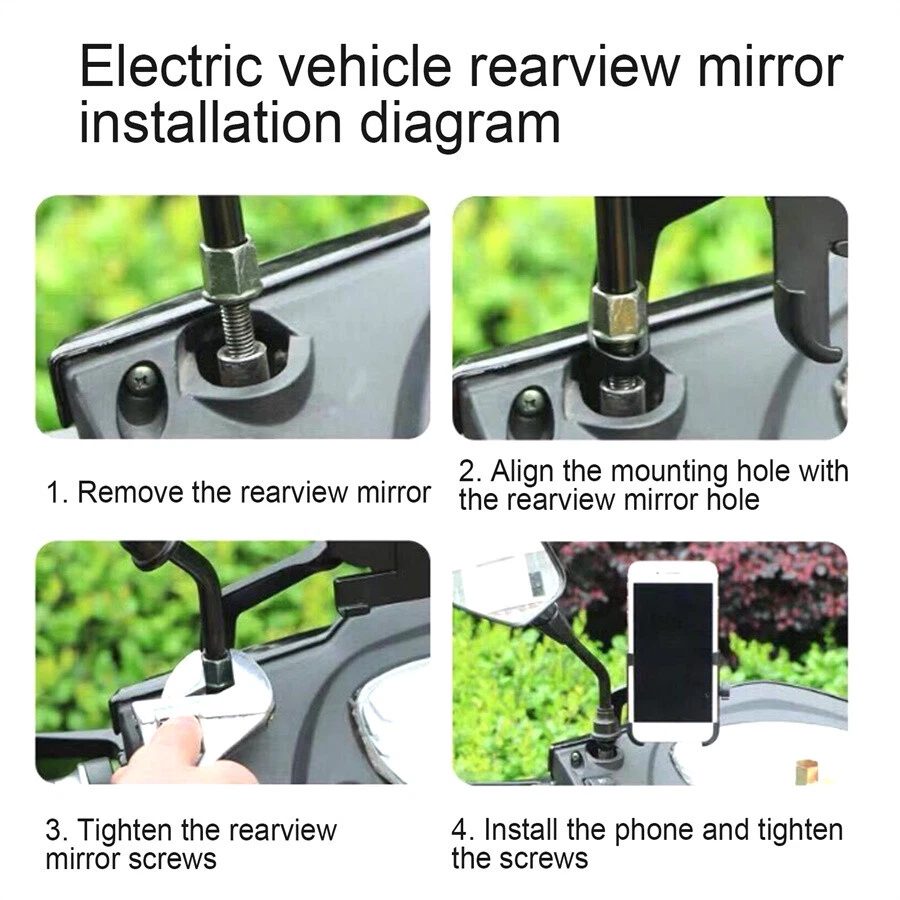 Electric vehicle rearview mirror installation diagram

1. Remove the rearview mirror

2. Align the mounting hole with the rearview mirror hole

3. Tighten the rearview mirror screws

4. Install the phone and tighten the screws