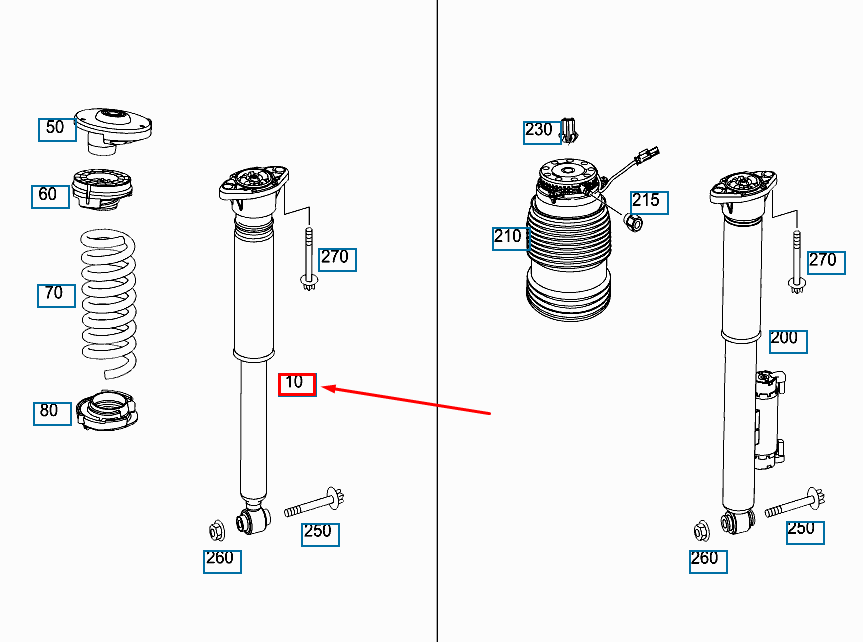 50
60
70
80
270
10
250
260
230
215
210
270
200
250
260