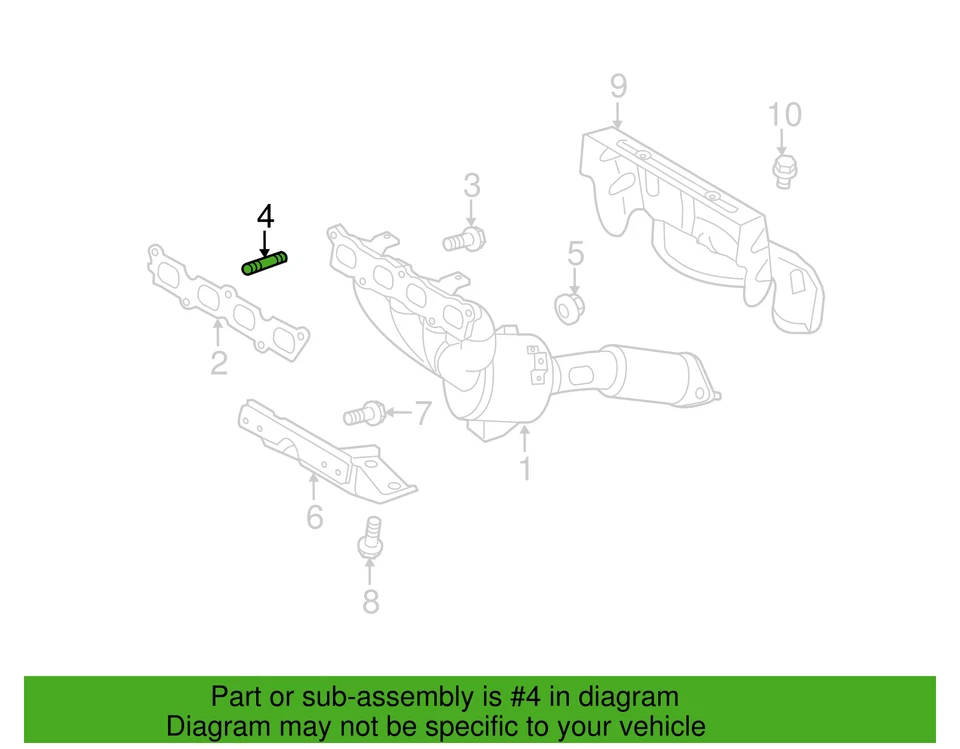 9
10
3
4
5
2
7
1
6
8

Part or sub-assembly is #4 in diagram
Diagram may not be specific to your vehicle