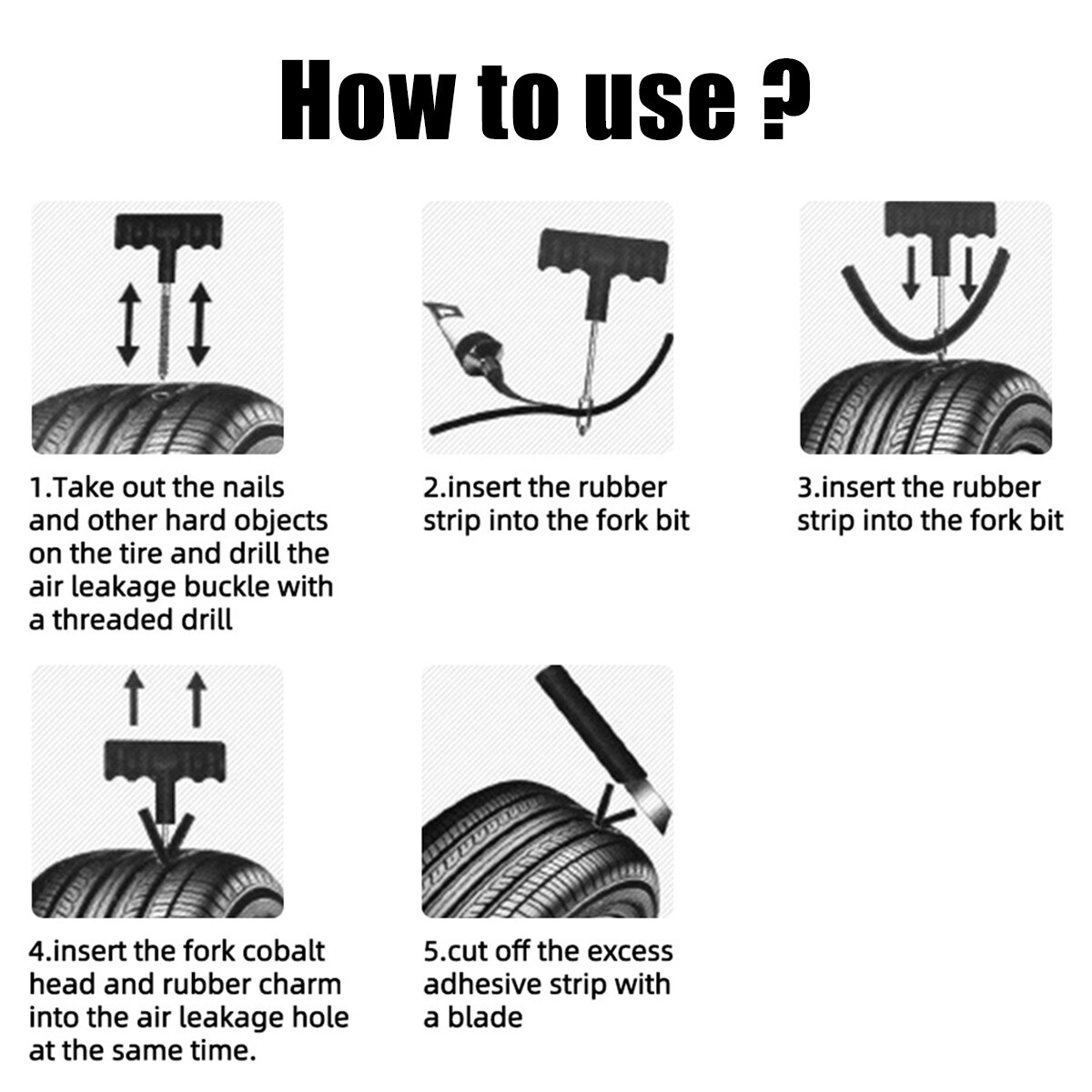 How to use ?

1.Take out the nails and other hard objects on the tire and drill the air leakage buckle with a threaded drill

2.insert the rubber strip into the fork bit

3.insert the rubber strip into the fork bit

4.insert the fork cobalt head and rubber charm into the air leakage hole at the same time.

5.cut off the excess adhesive strip with a blade