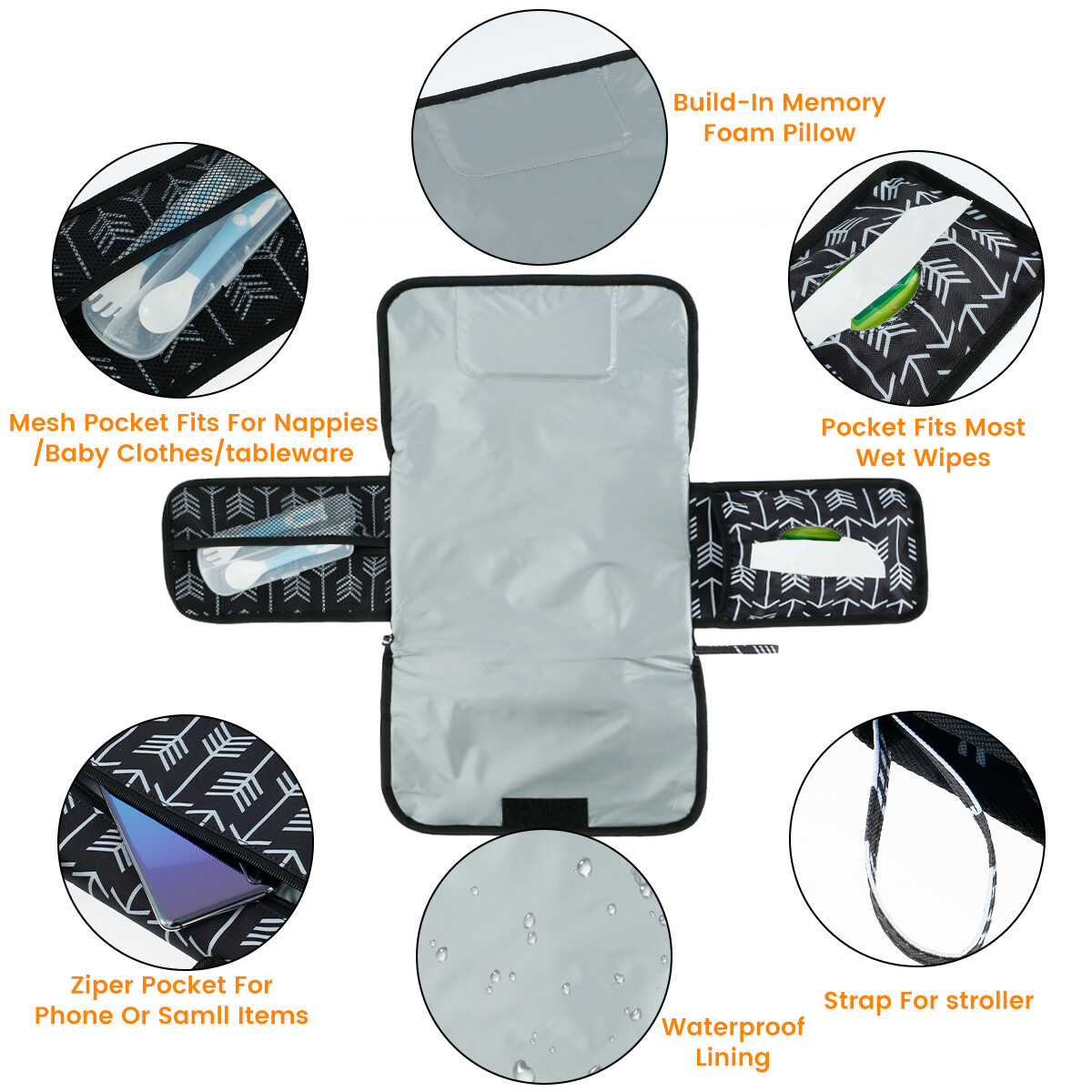 Build-In Memory Foam Pillow

Mesh Pocket Fits For Nappies /Baby Clothes/tableware

Pocket Fits Most Wet Wipes

Ziper Pocket For Phone Or Samll Items

Waterproof Lining

Strap For stroller