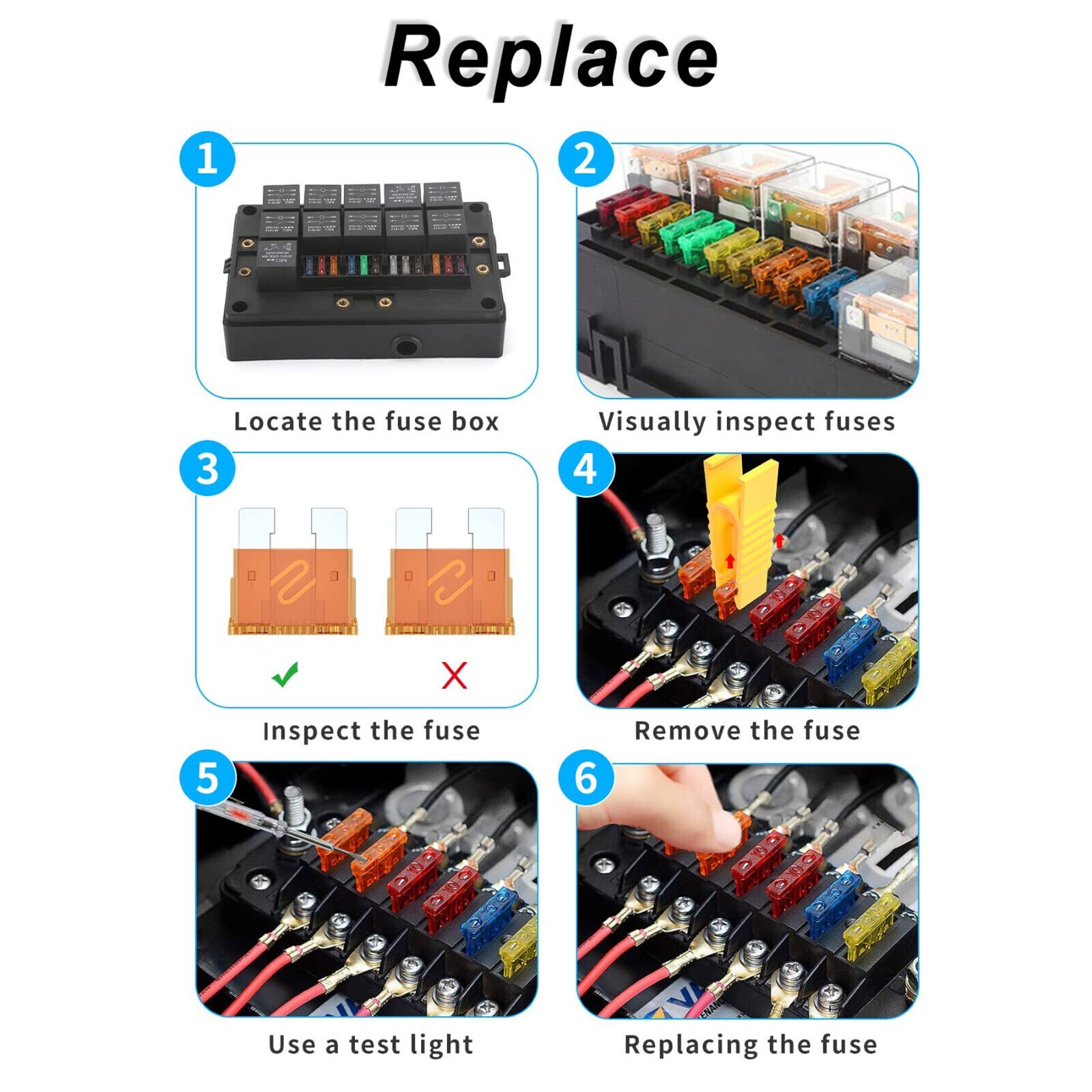 Replace

1

Locate the fuse box

2

Visually inspect fuses

3

Inspect the fuse

4

Remove the fuse

5

Use a test light

6

Replacing the fuse