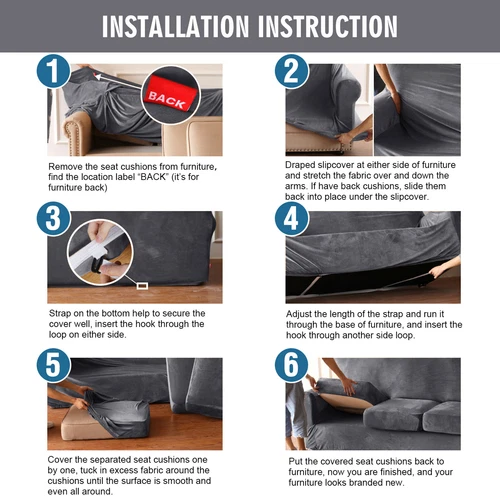 INSTALLATION INSTRUCTION

1

BACK

Remove the seat cushions from furniture, find the location label "BACK" (it's for furniture back)

2

Draped slipcover at either side of furniture and stretch the fabric over and down the arms. If have back cushions, slide them back into place under the slipcover.

3

Strap on the bottom help to secure the cover well, insert the hook through the loop on either side.

4

Adjust the length of the strap and run it through the base of furniture, and insert the hook through another side loop.

5

Cover the separated seat cushions one by one, tuck in excess fabric around the cushions until the surface is smooth and even all around.

6

Put the covered seat cushions back to furniture, now you are finished, and your furniture looks branded new.