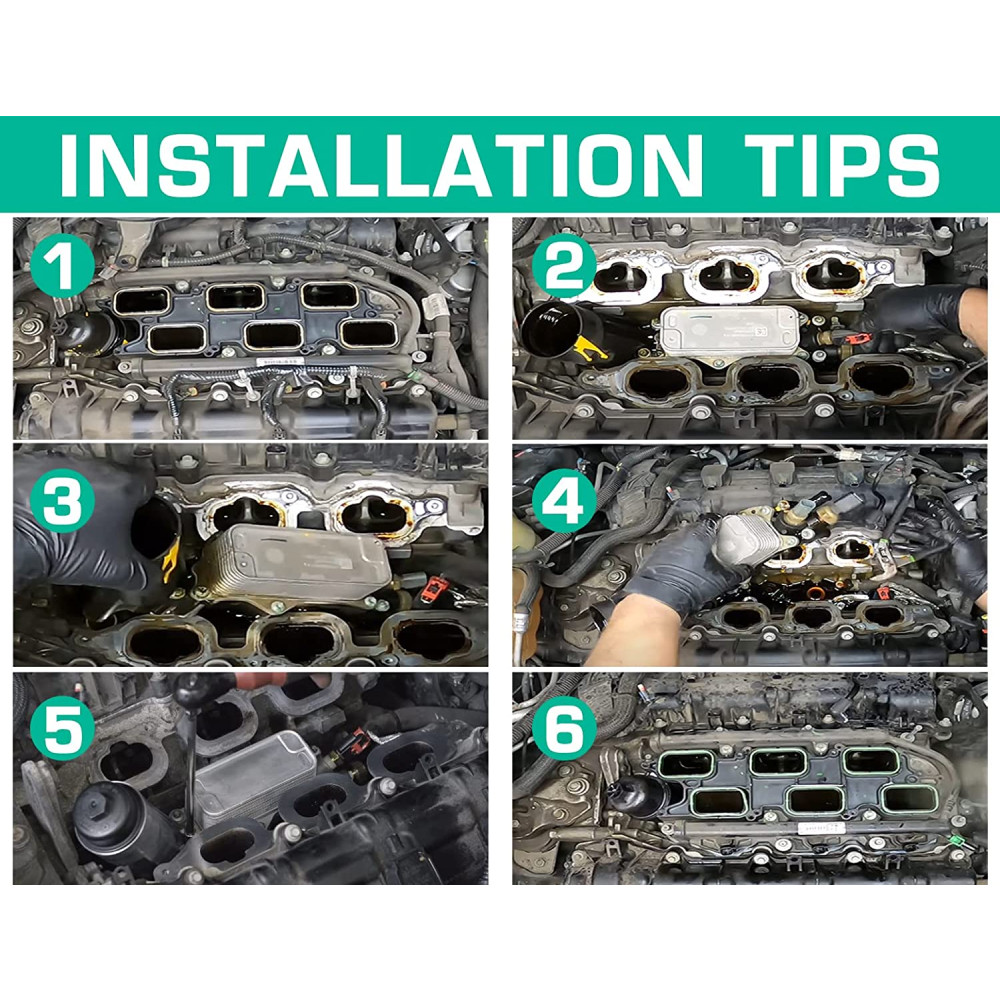 INSTALLATION TIPS

1

2

3

4

5

6