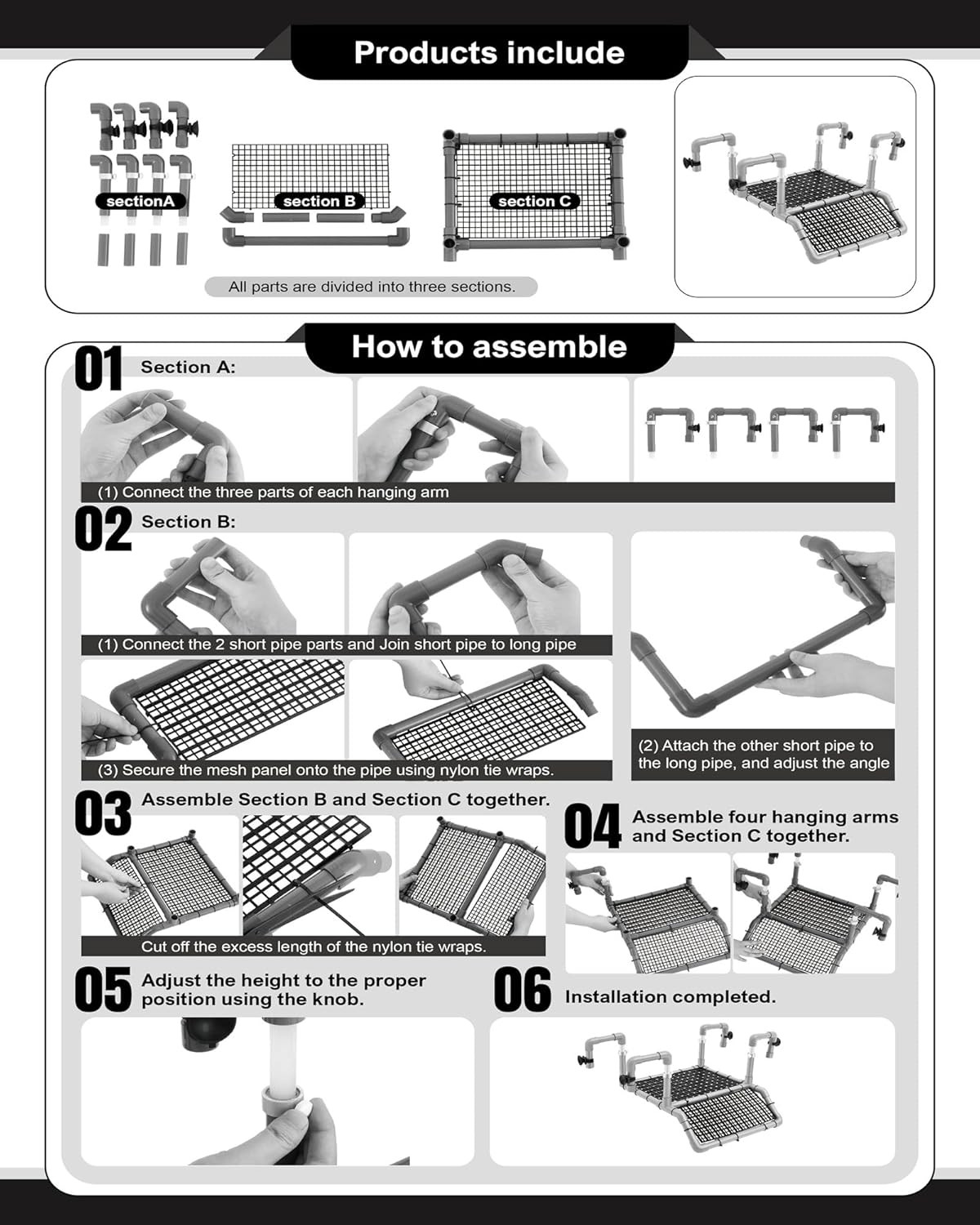 Products include

sectionA

section B

section C

All parts are divided into three sections.

How to assemble

01 Section A:

(1) Connect the three parts of each hanging arm

02 Section B:

(1) Connect the 2 short pipe parts and Join short pipe to long pipe

(2) Attach the other short pipe to the long pipe, and adjust the angle

(3) Secure the mesh panel onto the pipe using nylon tie wraps.

03 Assemble Section B and Section C together.

Cut off the excess length of the nylon tie wraps.

04 Assemble four hanging arms and Section C together.

05 Adjust the height to the proper position using the knob.

06 Installation completed.