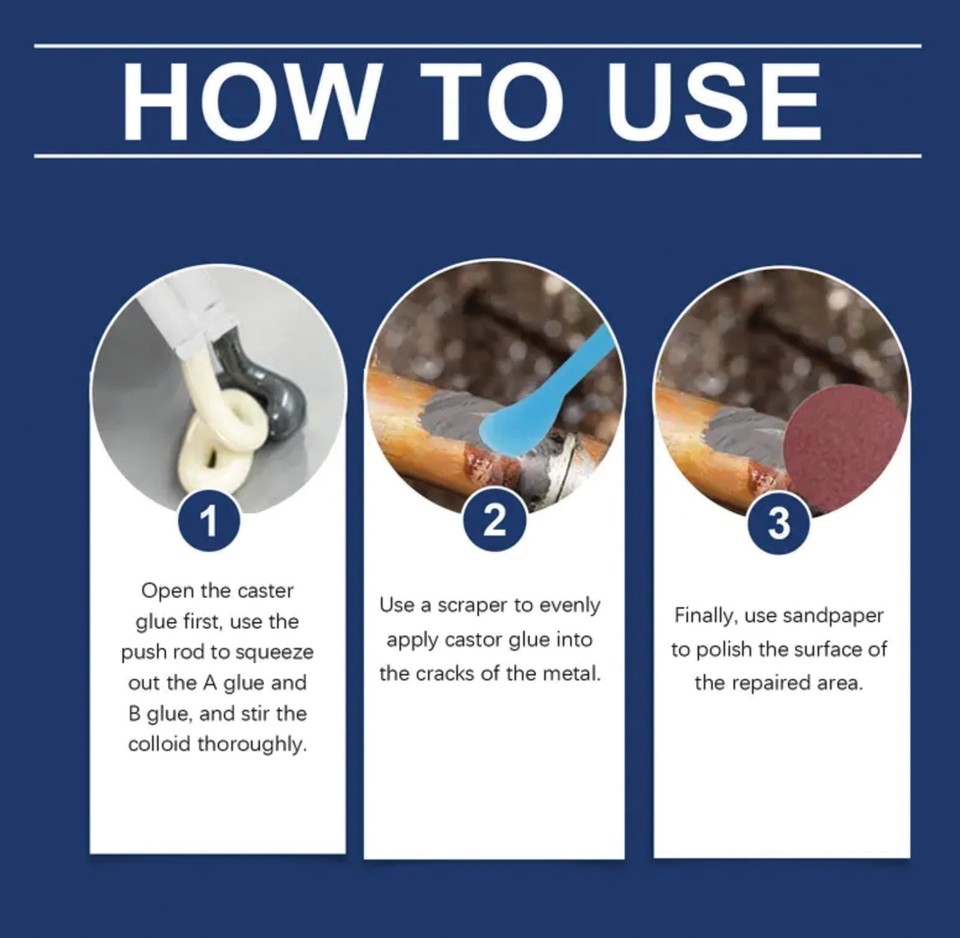 HOW TO USE

1

Open the caster glue first, use the push rod to squeeze out the A glue and B glue, and stir the colloid thoroughly.

2

Use a scraper to evenly apply castor glue into the cracks of the metal.

3

Finally, use sandpaper to polish the surface of the repaired area.