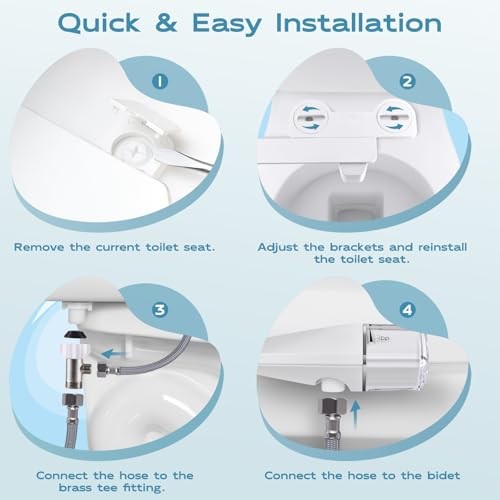 Quick & Easy Installation

1

Remove the current toilet seat.

2

Adjust the brackets and reinstall the toilet seat.

3

Connect the hose to the brass tee fitting.

4

Connect the hose to the bidet