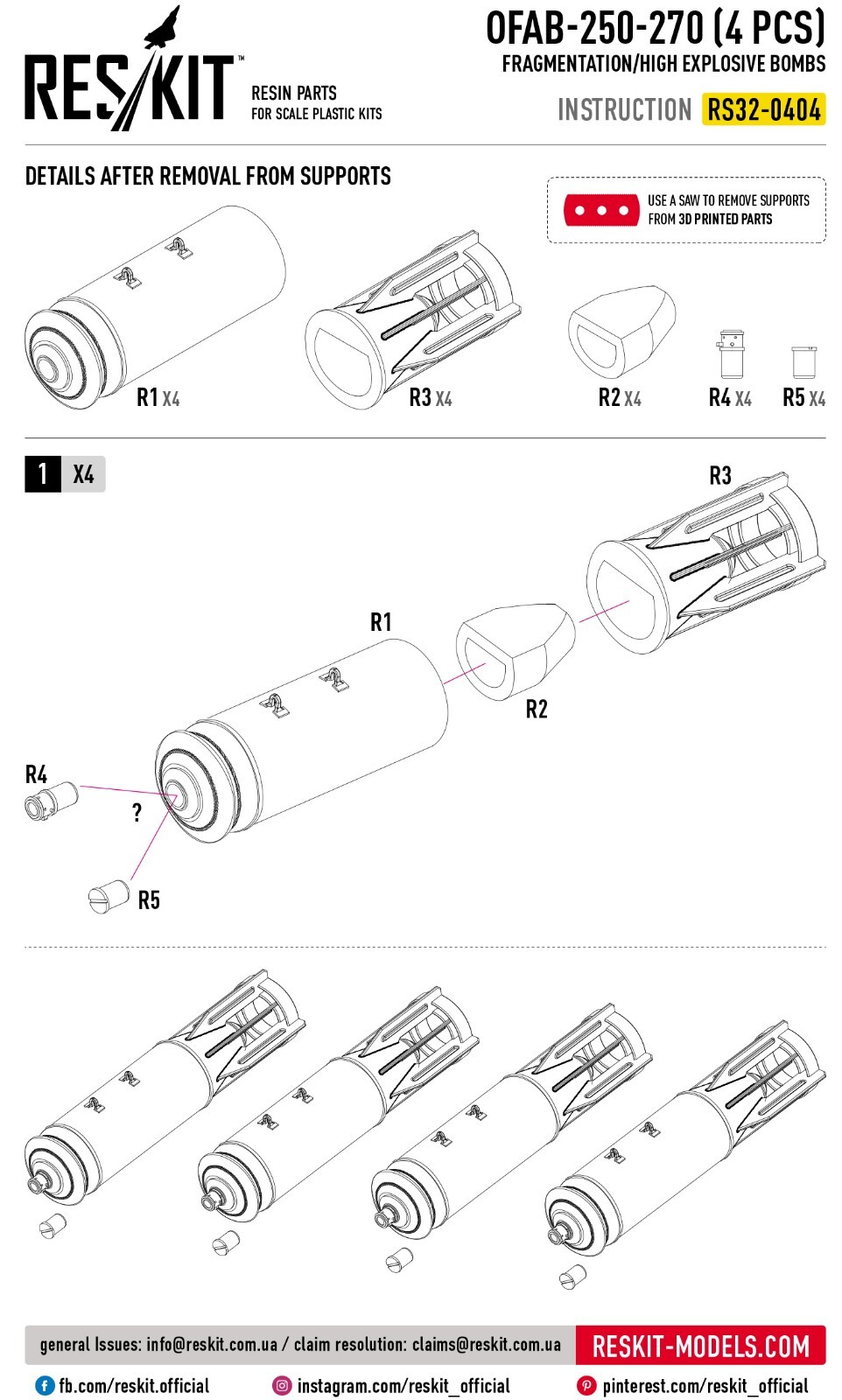 RES/KIT™
RESIN PARTS
FOR SCALE PLASTIC KITS

OFAB-250-270 (4 PCS)
FRAGMENTATION/HIGH EXPLOSIVE BOMBS

INSTRUCTION RS32-0404

DETAILS AFTER REMOVAL FROM SUPPORTS

USE A SAW TO REMOVE SUPPORTS FROM 3D PRINTED PARTS

R1 X4
R3 X4
R2 X4
R4 X4
R5 X4

1 X4

R3
R1
R2
R4
?
R5

general Issues: info@reskit.com.ua / claim resolution: claims@reskit.com.ua
RESKIT-MODELS.COM

fb.com/reskit.official
instagram.com/reskit_official
pinterest.com/reskit_official