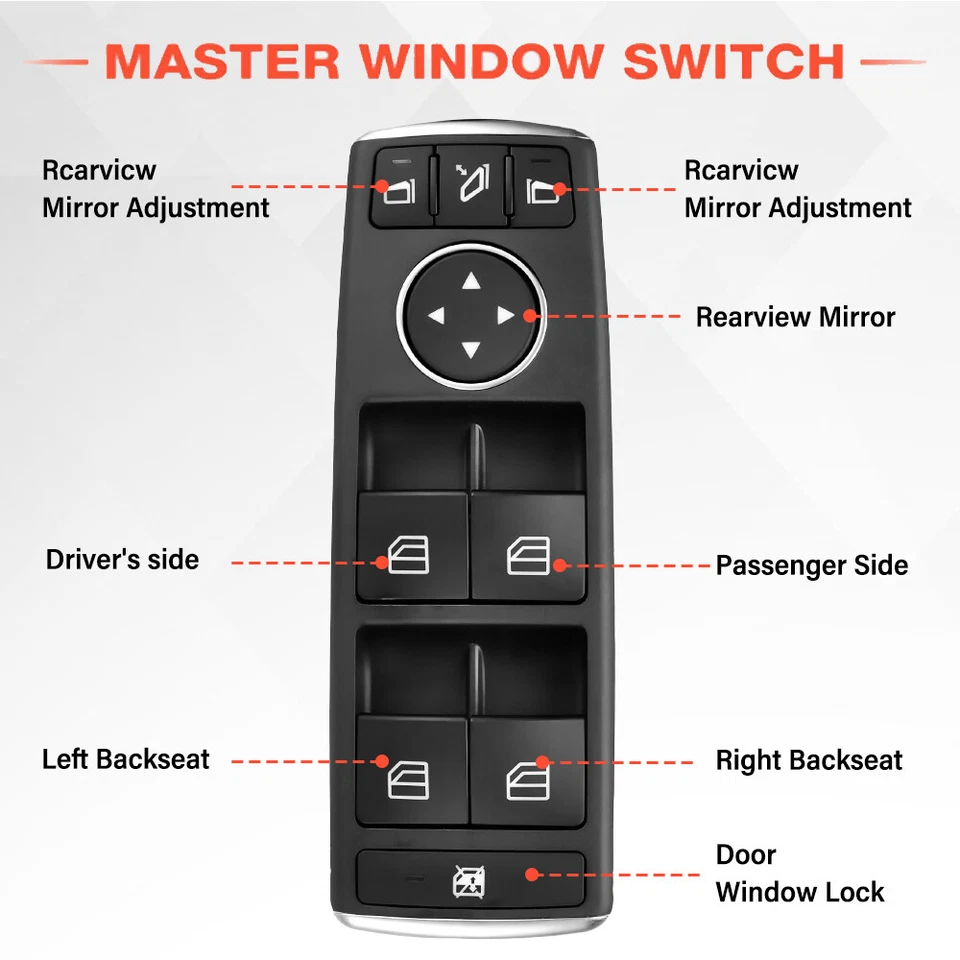 MASTER WINDOW SWITCH

Rcarvicw Mirror Adjustment

Rcarvicw Mirror Adjustment

Rearview Mirror

Driver's side

Passenger Side

Left Backseat

Right Backseat

Door Window Lock