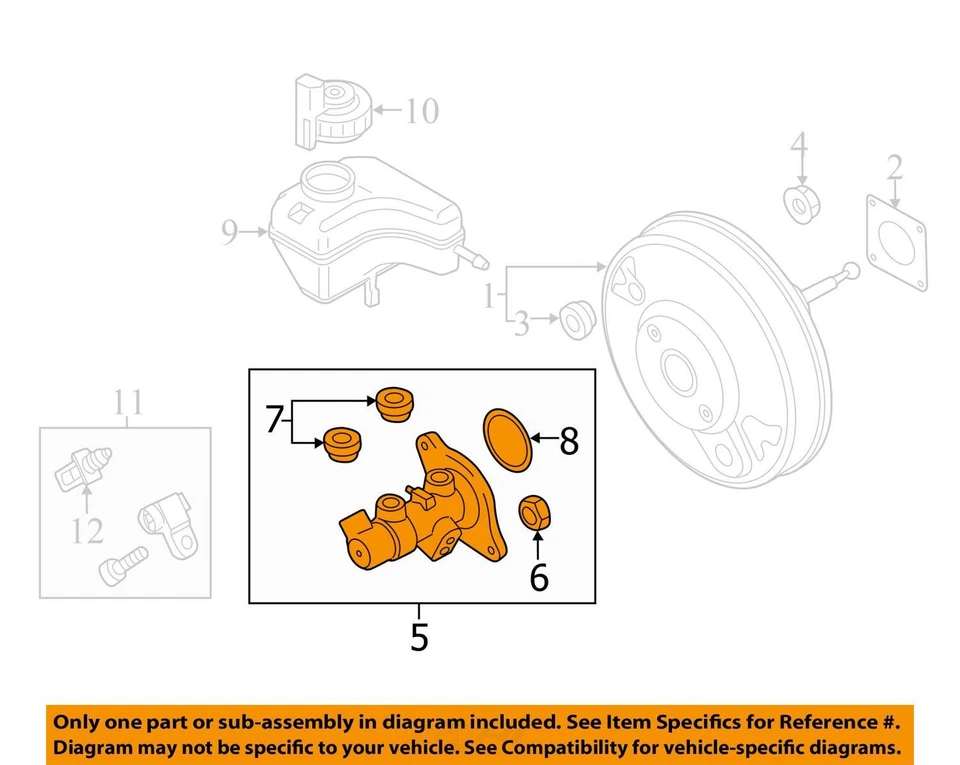 10

4

2

9

1

3

11

7

8

12

6

5

Only one part or sub-assembly in diagram included. See Item Specifics for Reference #.
Diagram may not be specific to your vehicle. See Compatibility for vehicle-specific diagrams.