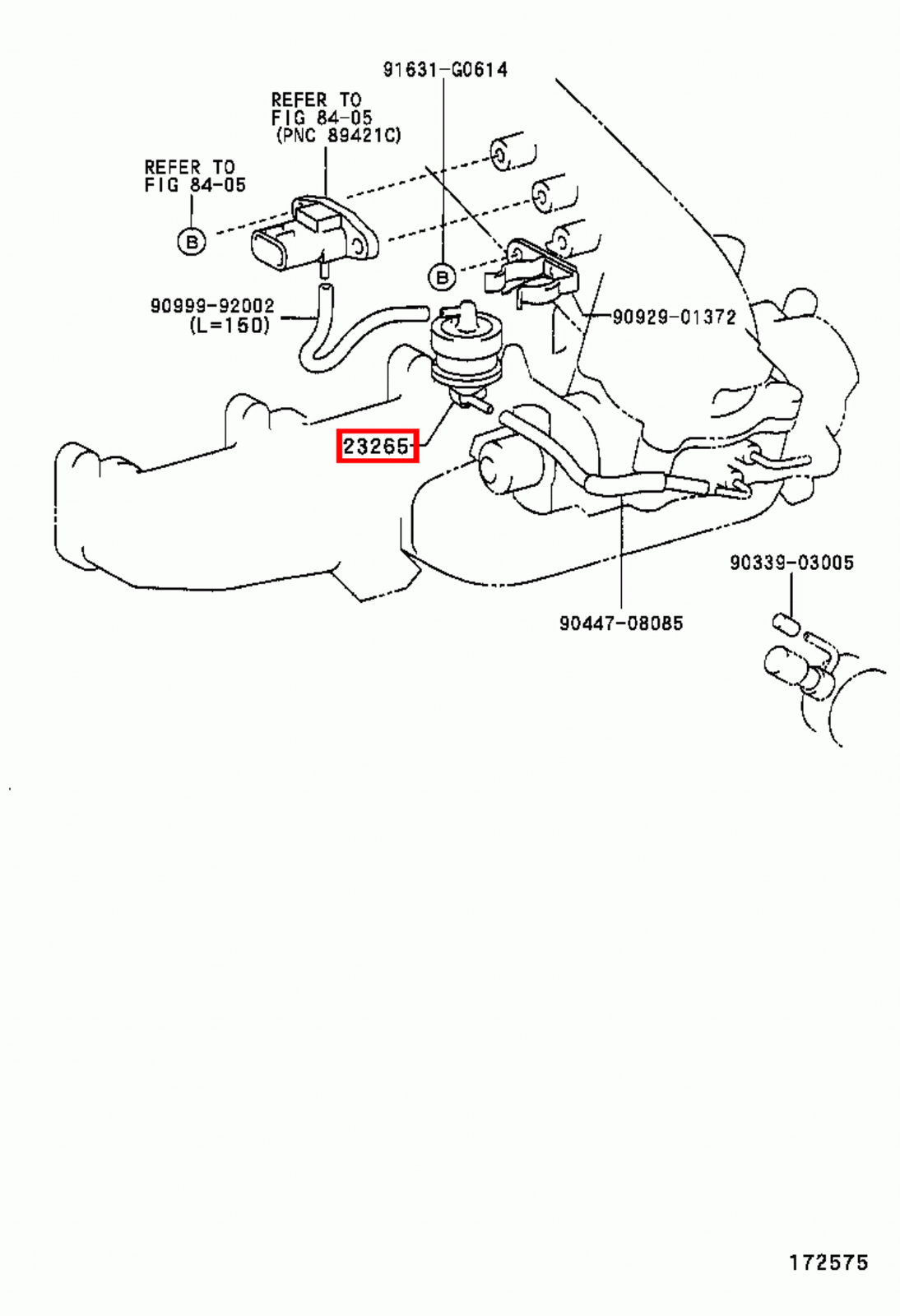 91631-G0614

REFER TO
FIG 84-05
(PNC 89421C)

REFER TO
FIG 84-05

B

B

90999-92002
(L=150)

90929-01372

23265

90339-03005

90447-08085

172575