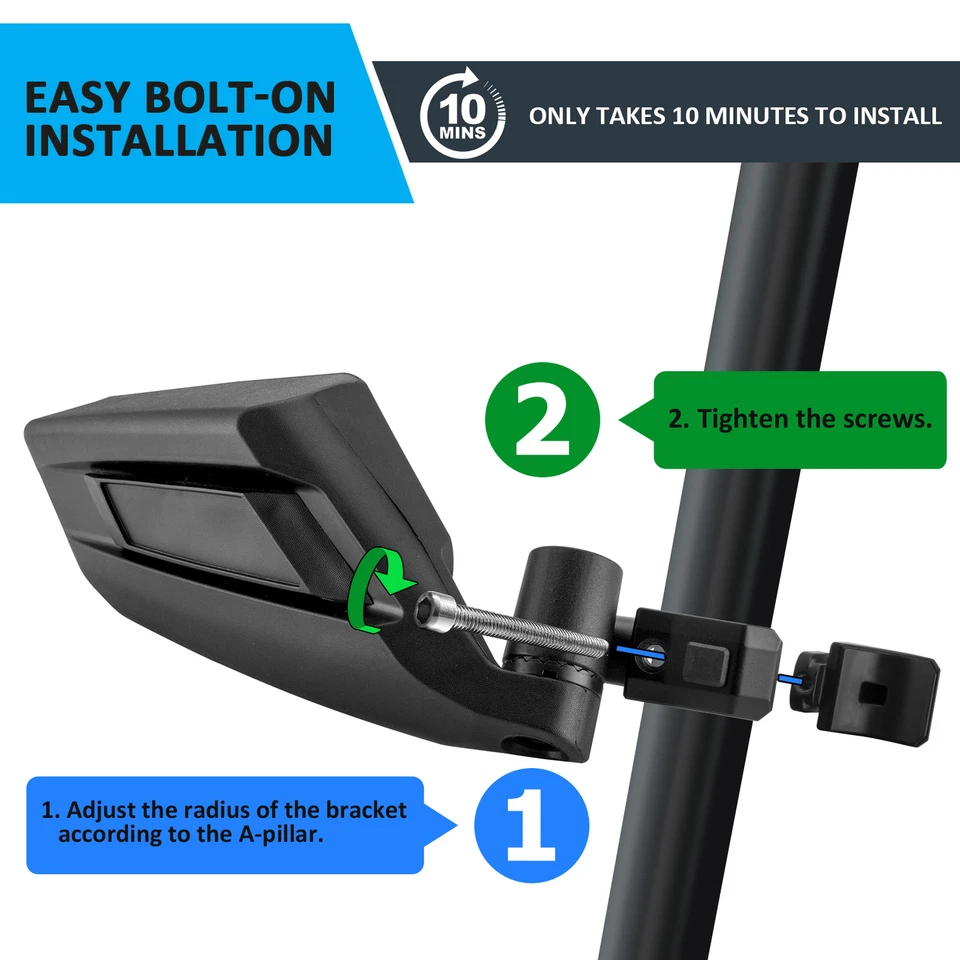 EASY BOLT-ON INSTALLATION

10 MINS

ONLY TAKES 10 MINUTES TO INSTALL

2

2. Tighten the screws.

1. Adjust the radius of the bracket according to the A-pillar.

1