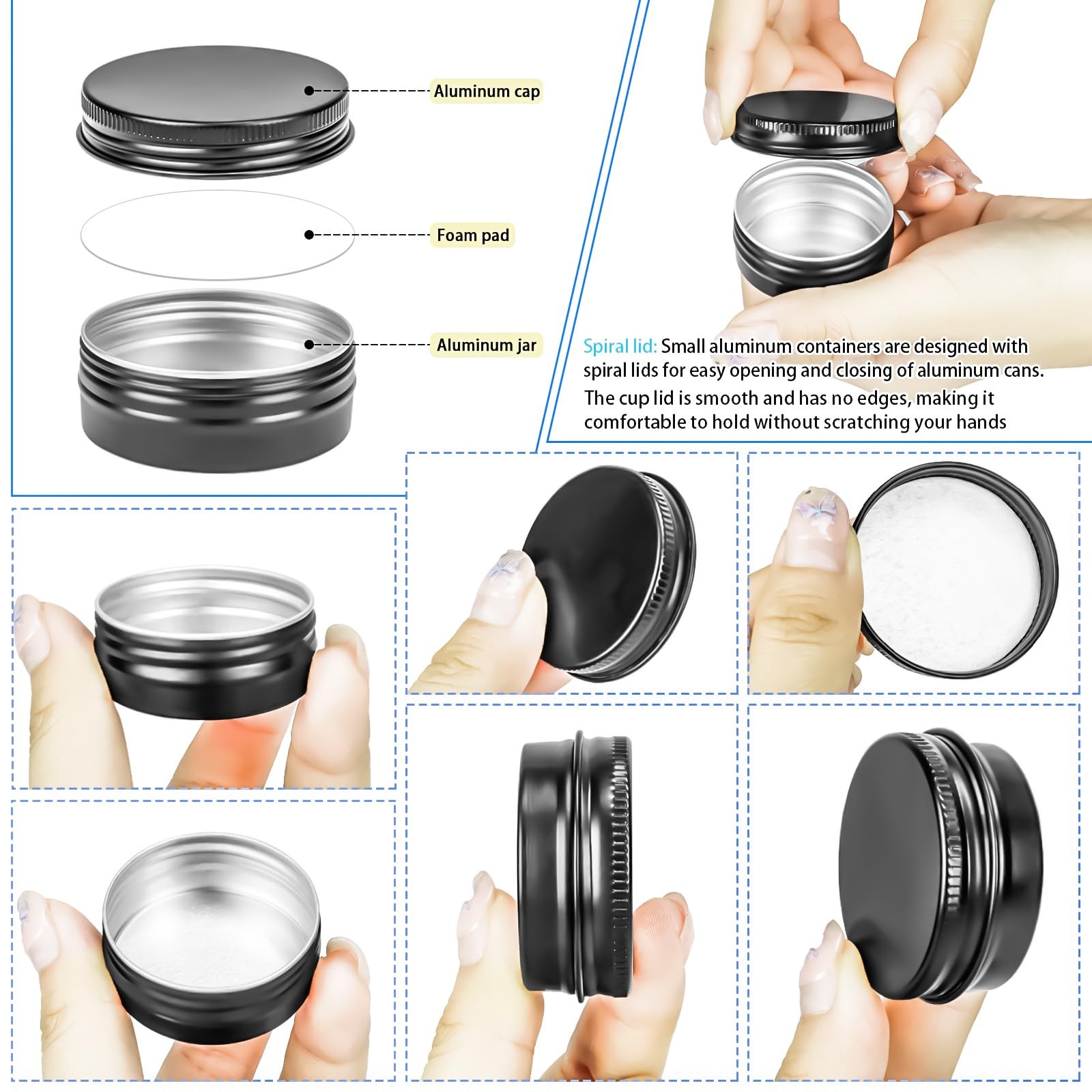 Aluminum cap

Foam pad

Aluminum jar

Spiral lid: Small aluminum containers are designed with spiral lids for easy opening and closing of aluminum cans.
The cup lid is smooth and has no edges, making it comfortable to hold without scratching your hands