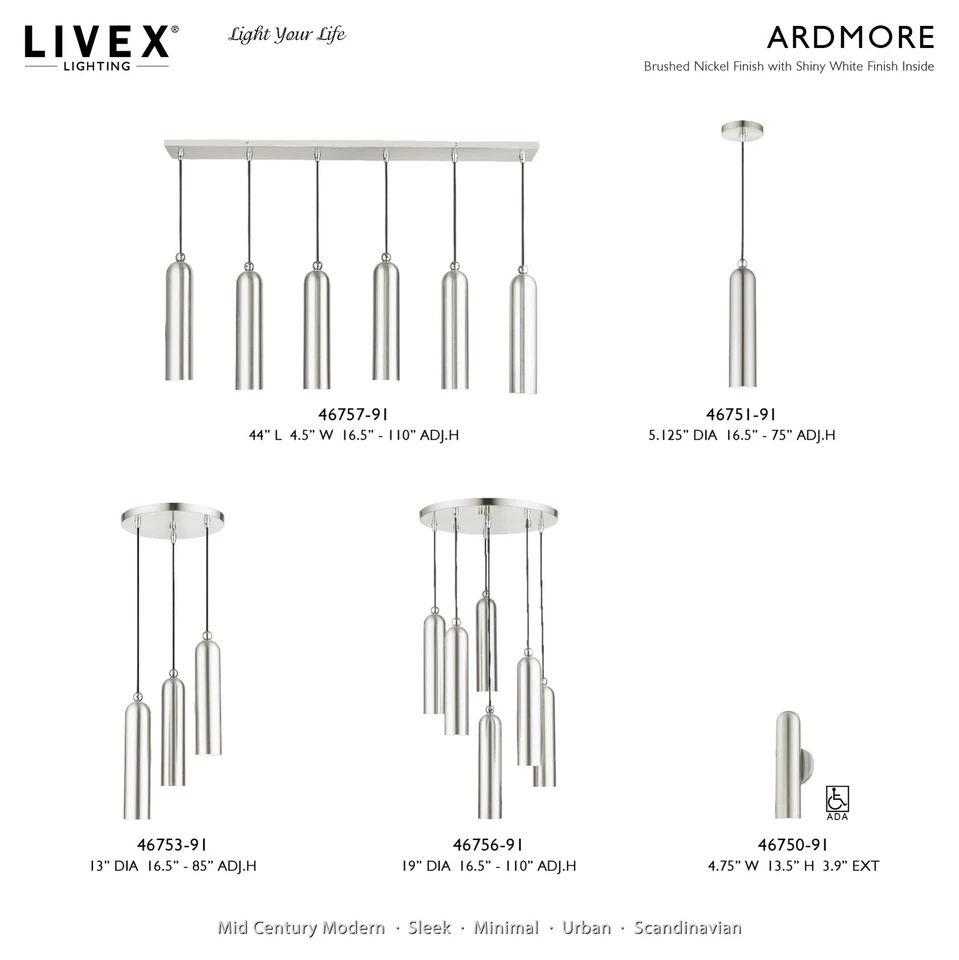 LIVEX®
LIGHTING

Light Your Life

ARDMORE
Brushed Nickel Finish with Shiny White Finish Inside

46757-91
44" L 4.5" W 16.5" - 110" ADJ.H

46751-91
5.125" DIA 16.5" - 75" ADJ.H

46753-91
13" DIA 16.5" - 85" ADJ.H

46756-91
19" DIA 16.5" - 110" ADJ.H

ADA

46750-91
4.75" W 13.5" H 3.9" EXT

Mid Century Modern · Sleek · Minimal · Urban · Scandinavian