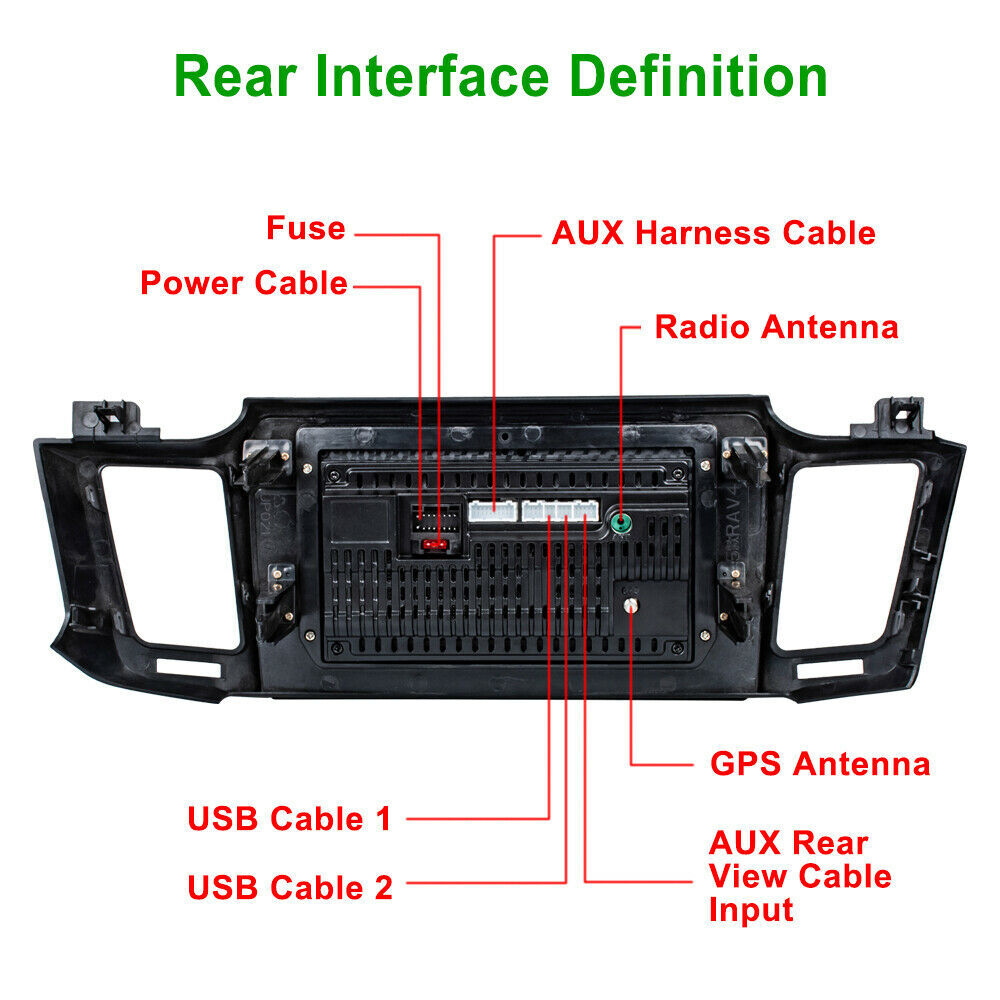 Rear Interface Definition

Fuse

Power Cable

AUX Harness Cable

Radio Antenna

GPS Antenna

USB Cable 1

USB Cable 2

AUX Rear View Cable Input