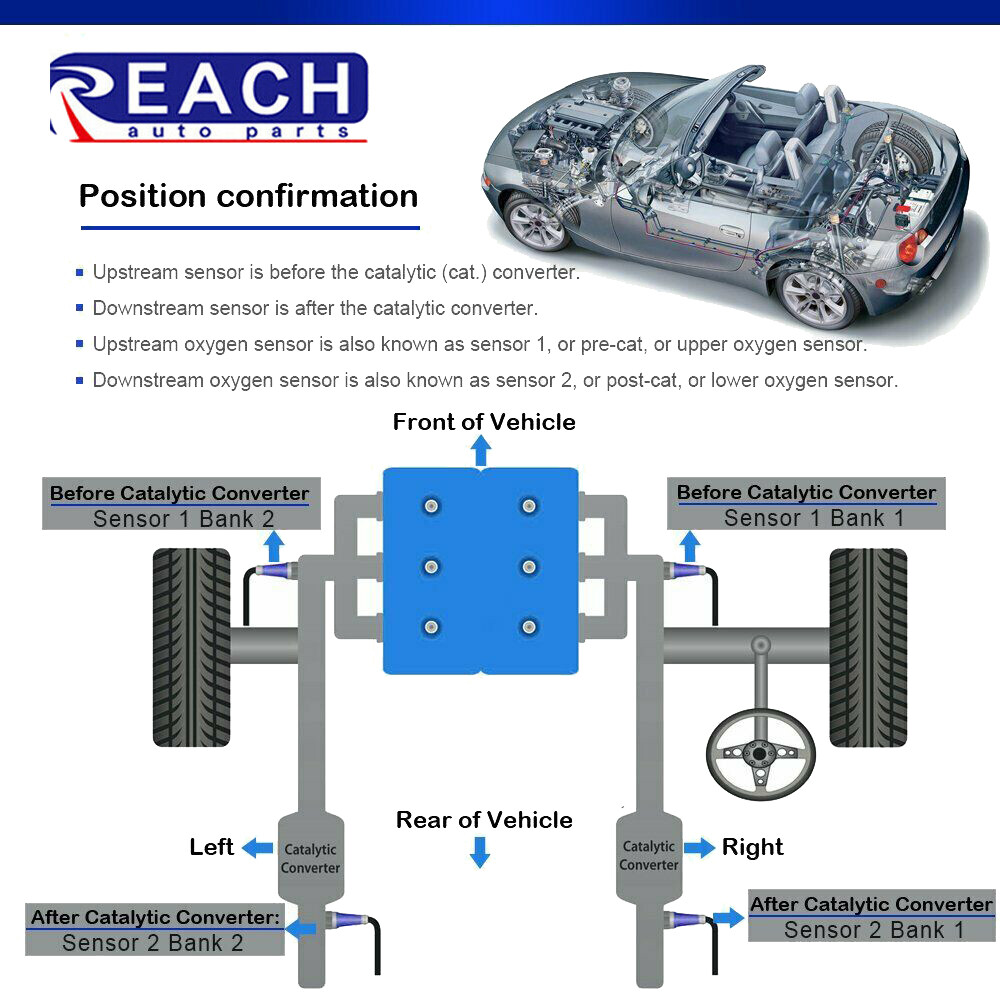 REACH
auto parts

Position confirmation

Upstream sensor is before the catalytic (cat.) converter.

Downstream sensor is after the catalytic converter.

Upstream oxygen sensor is also known as sensor 1, or pre-cat, or upper oxygen sensor.

Downstream oxygen sensor is also known as sensor 2, or post-cat, or lower oxygen sensor.

Front of Vehicle

Before Catalytic Converter
Sensor 1 Bank 2

Before Catalytic Converter
Sensor 1 Bank 1

Rear of Vehicle

Left

Catalytic Converter

Catalytic Converter

Right

After Catalytic Converter:
Sensor 2 Bank 2

After Catalytic Converter
Sensor 2 Bank 1