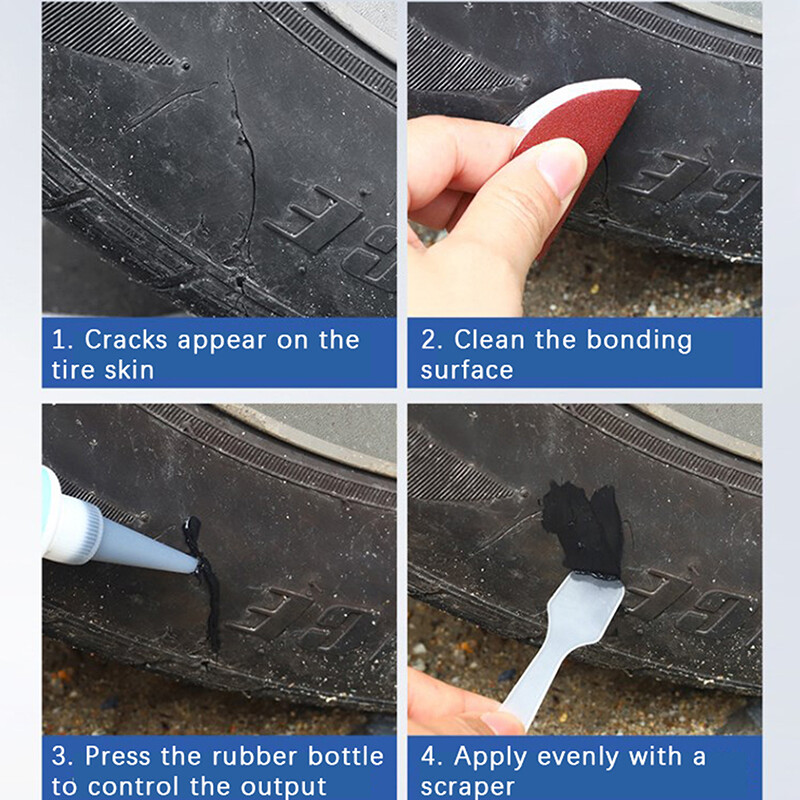 1. Cracks appear on the tire skin

2. Clean the bonding surface

3. Press the rubber bottle to control the output

4. Apply evenly with a scraper