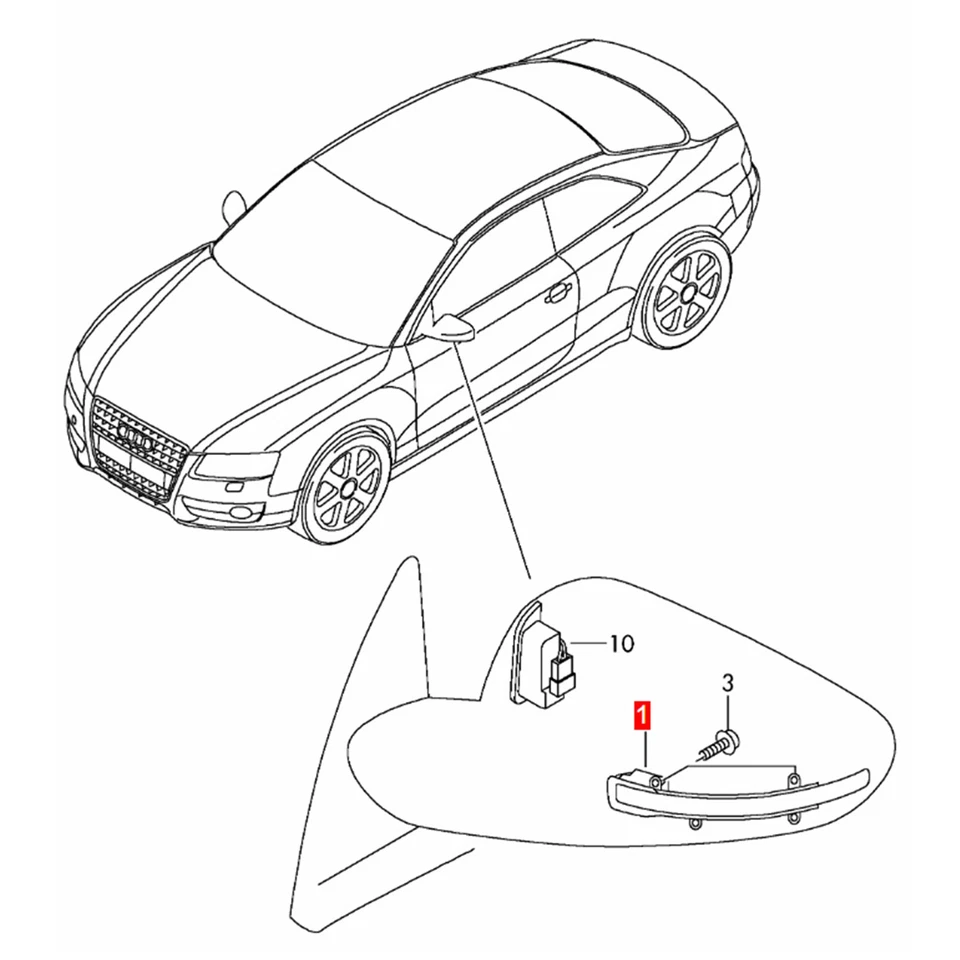 10

3

1