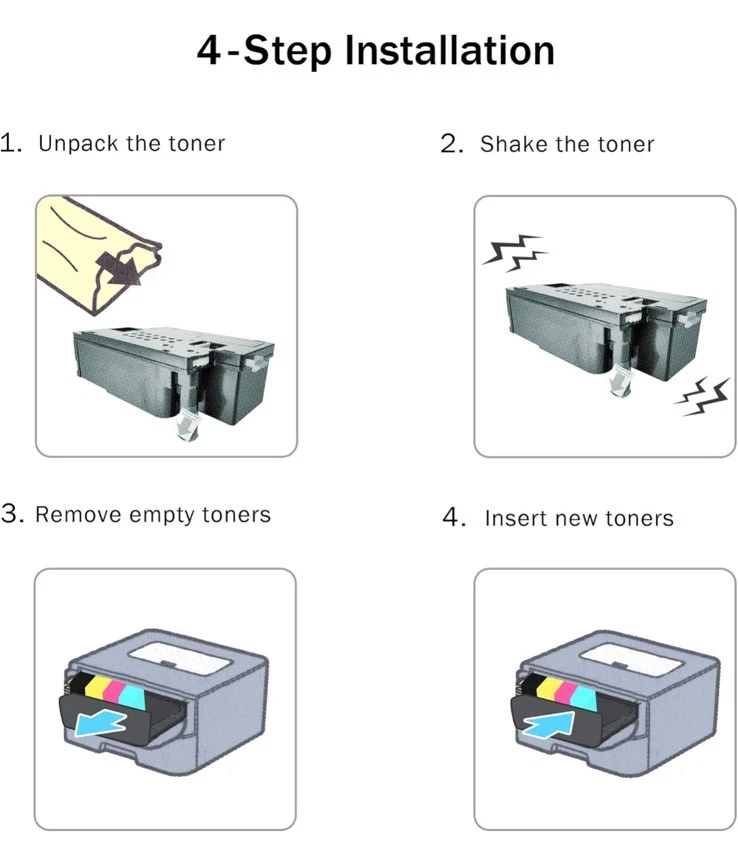 4-Step Installation

1. Unpack the toner

2. Shake the toner

3. Remove empty toners

4. Insert new toners