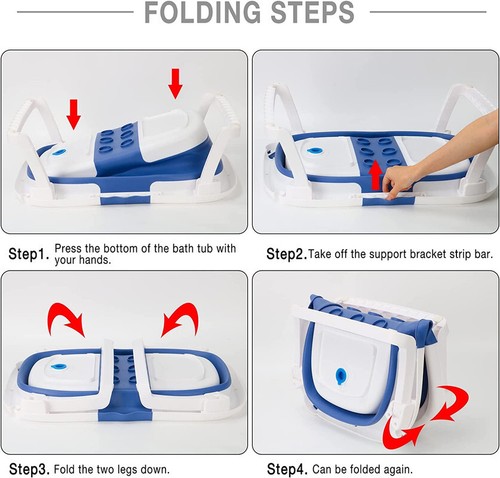 FOLDING STEPS

Step1. Press the bottom of the bath tub with your hands.

Step2. Take off the support bracket strip bar.

Step3. Fold the two legs down.

Step4. Can be folded again.