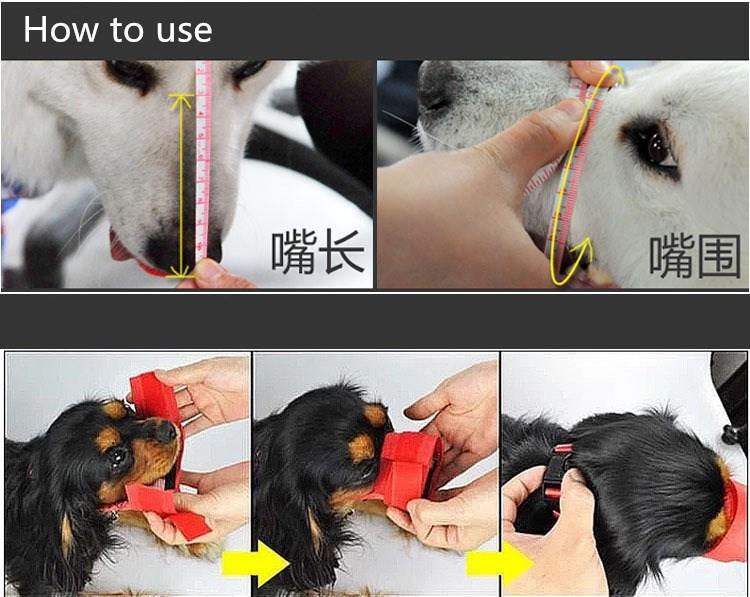 How to use

嘴长

嘴围