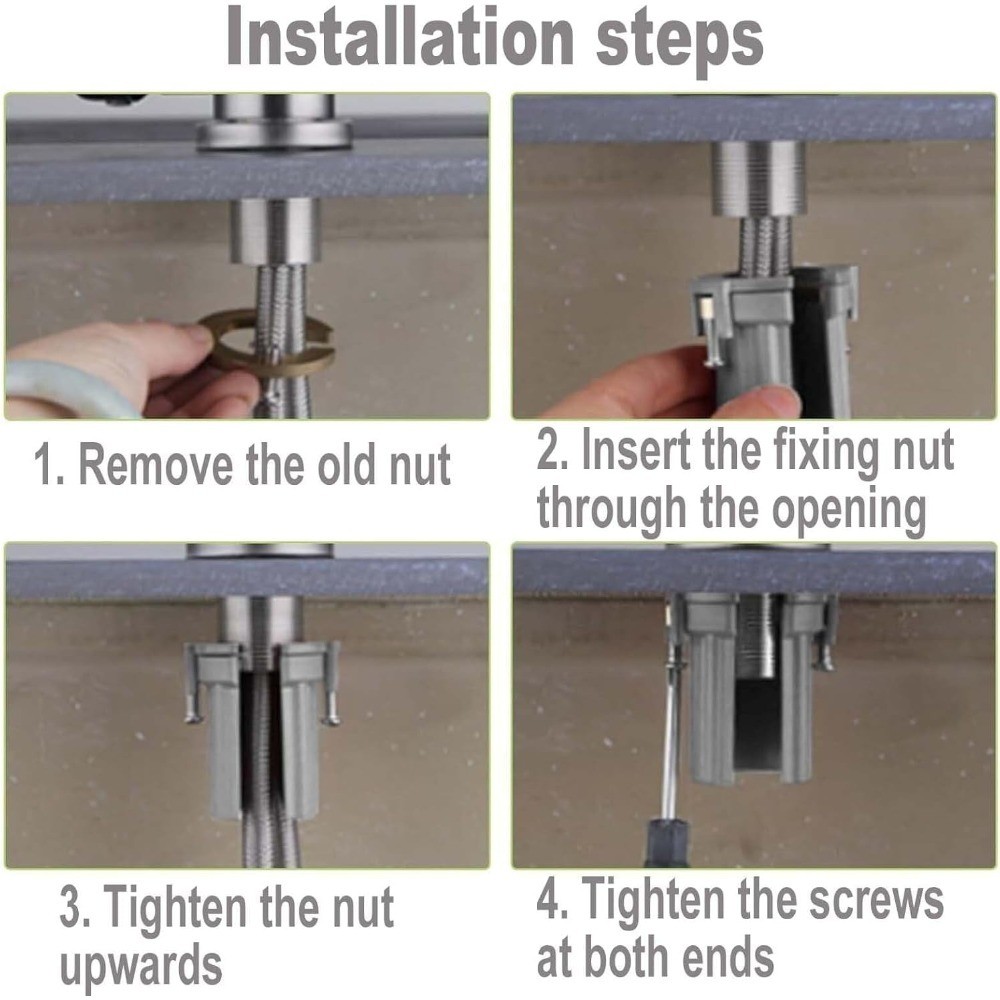 Installation steps

1. Remove the old nut

2. Insert the fixing nut through the opening

3. Tighten the nut upwards

4. Tighten the screws at both ends