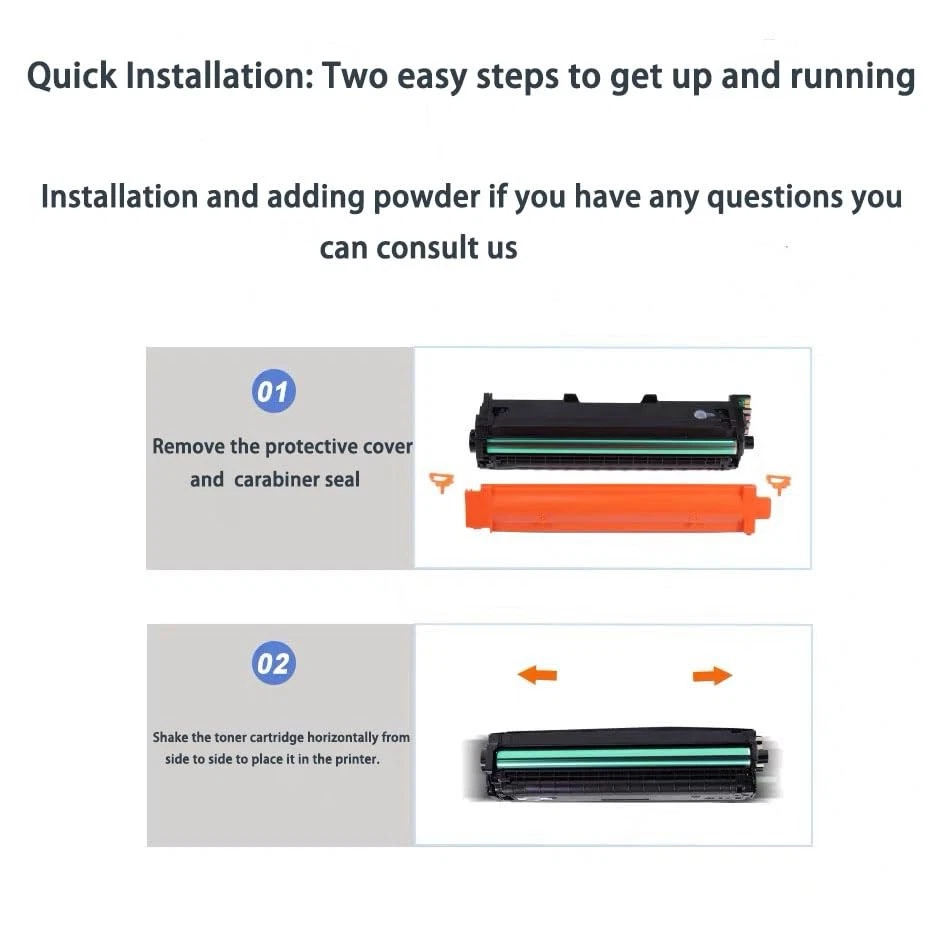 Quick Installation: Two easy steps to get up and running

Installation and adding powder if you have any questions you can consult us

01

Remove the protective cover and carabiner seal

02

Shake the toner cartridge horizontally from side to side to place it in the printer.