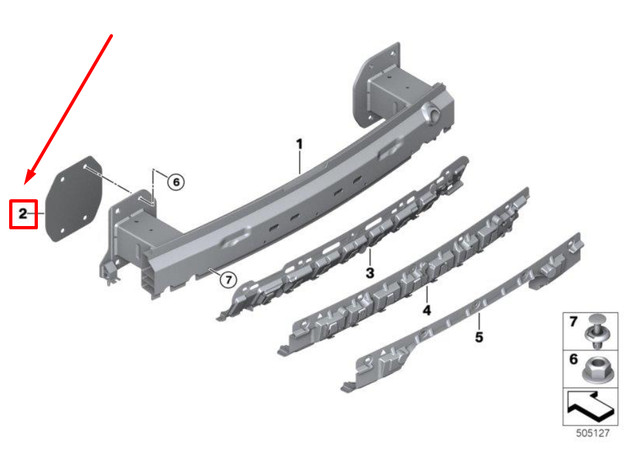 2
6
1
7
3
4
5
7
6
505127