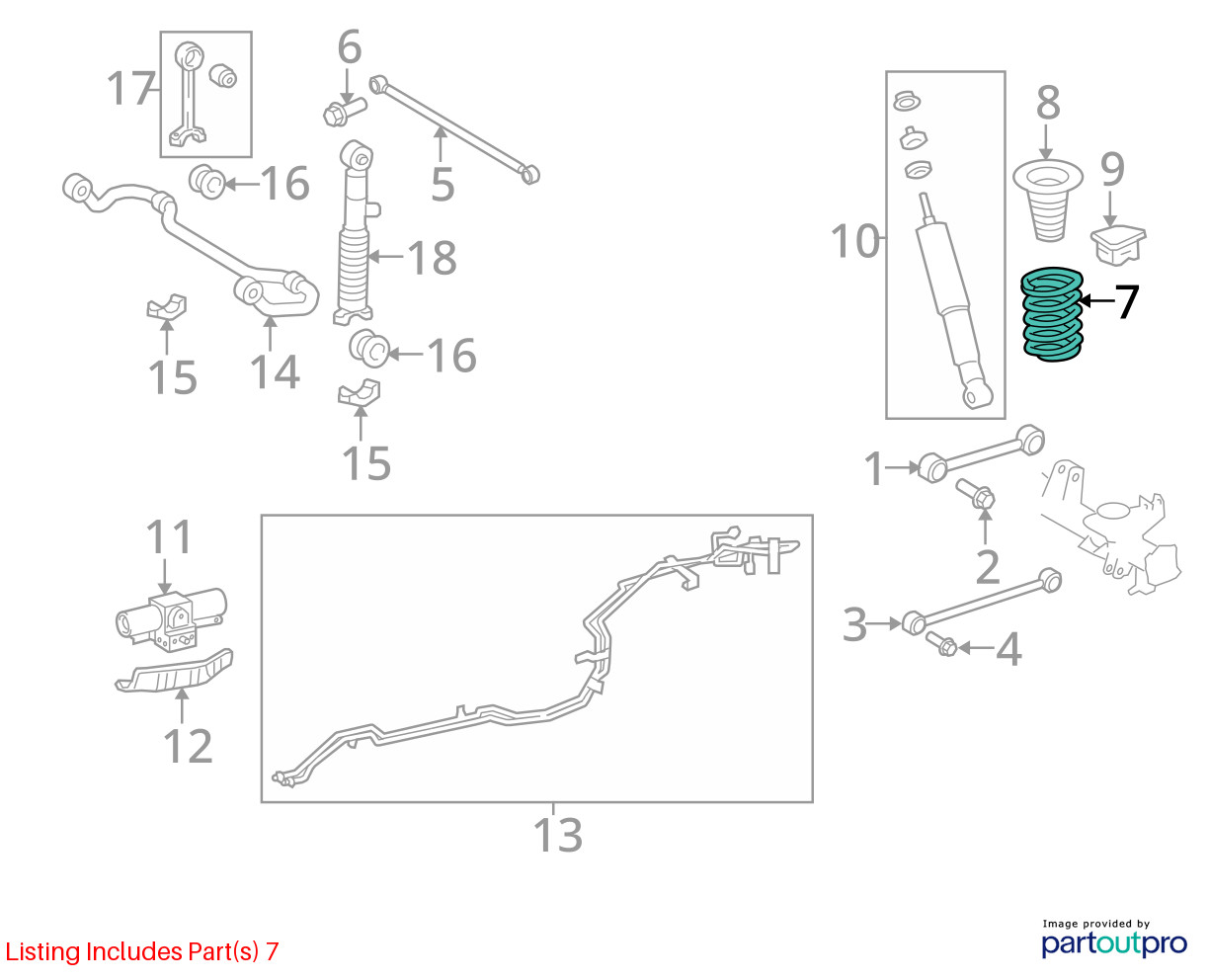 17
6
5
16
18
14
15
16
15
10
8
9
7
1
2
3
4
11
12
13

Listing Includes Part(s) 7

Image provided by
partoutpro