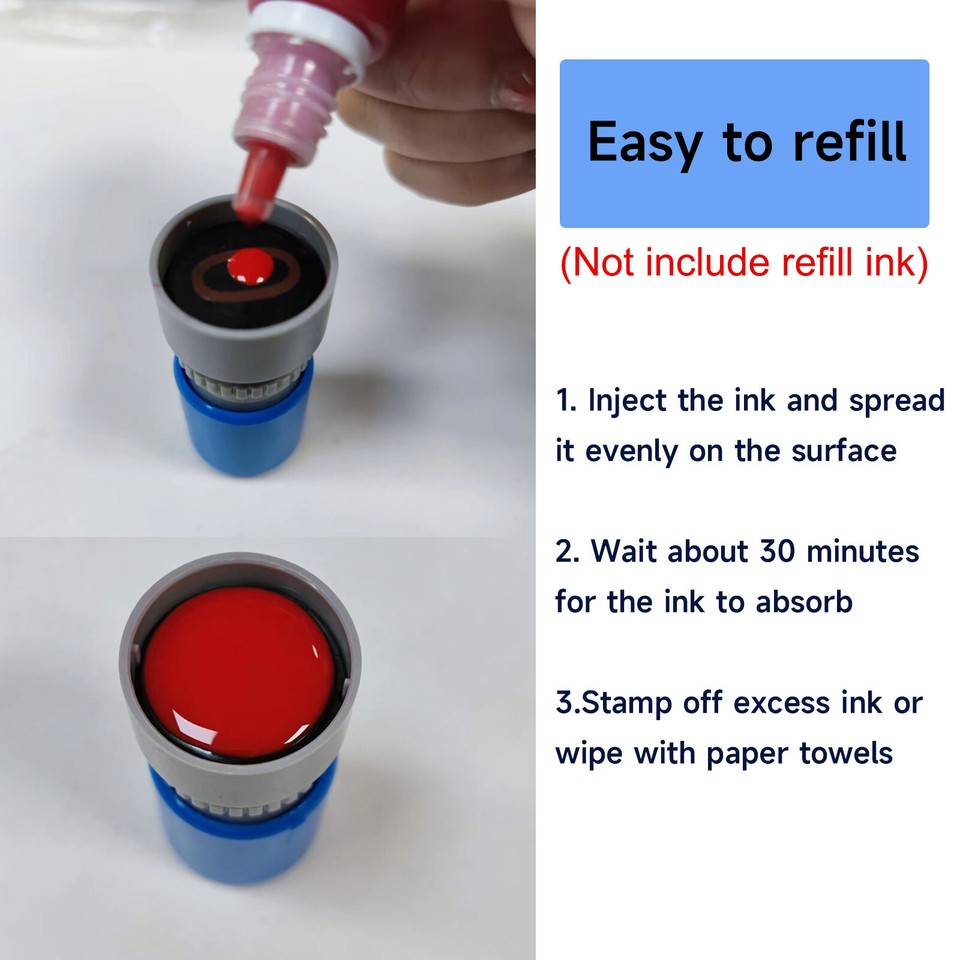 Easy to refill

(Not include refill ink)

1. Inject the ink and spread it evenly on the surface

2. Wait about 30 minutes for the ink to absorb

3.Stamp off excess ink or wipe with paper towels