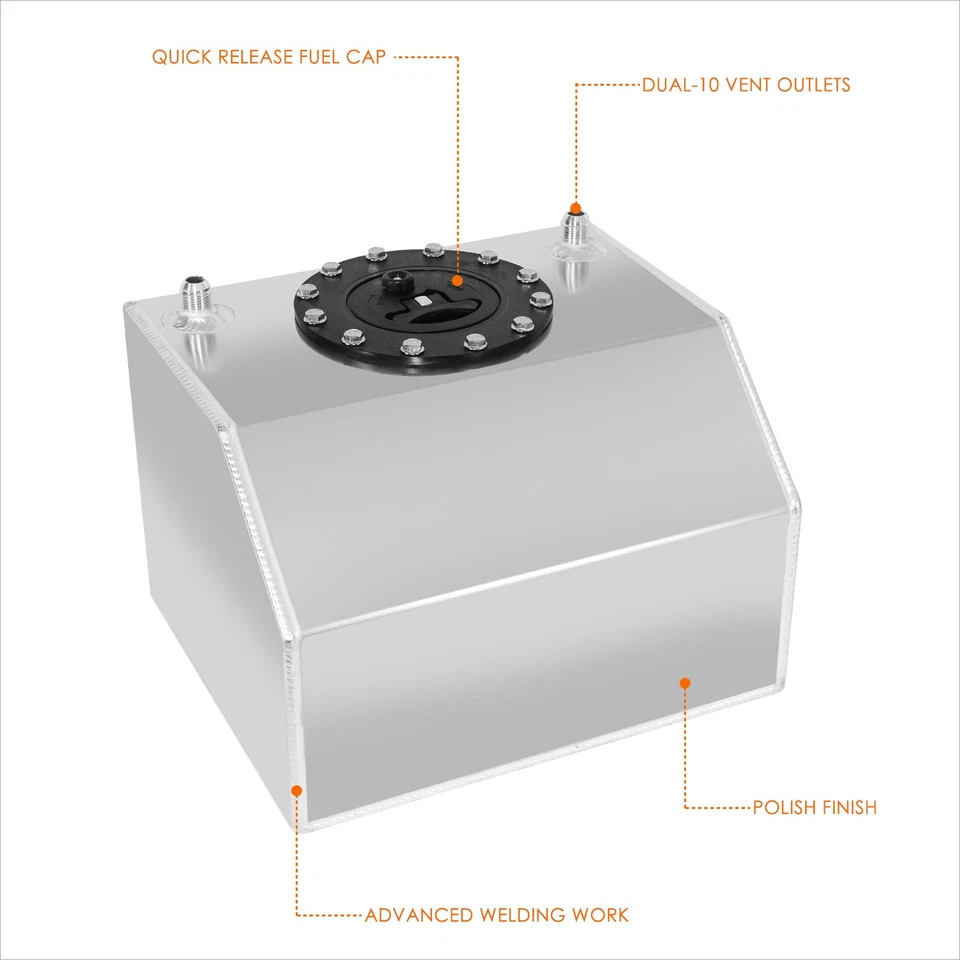 QUICK RELEASE FUEL CAP

DUAL-10 VENT OUTLETS

POLISH FINISH

ADVANCED WELDING WORK