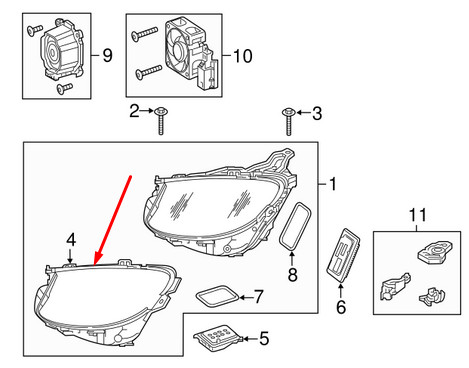 9
10
2
3
1
11
4
8
7
6
5