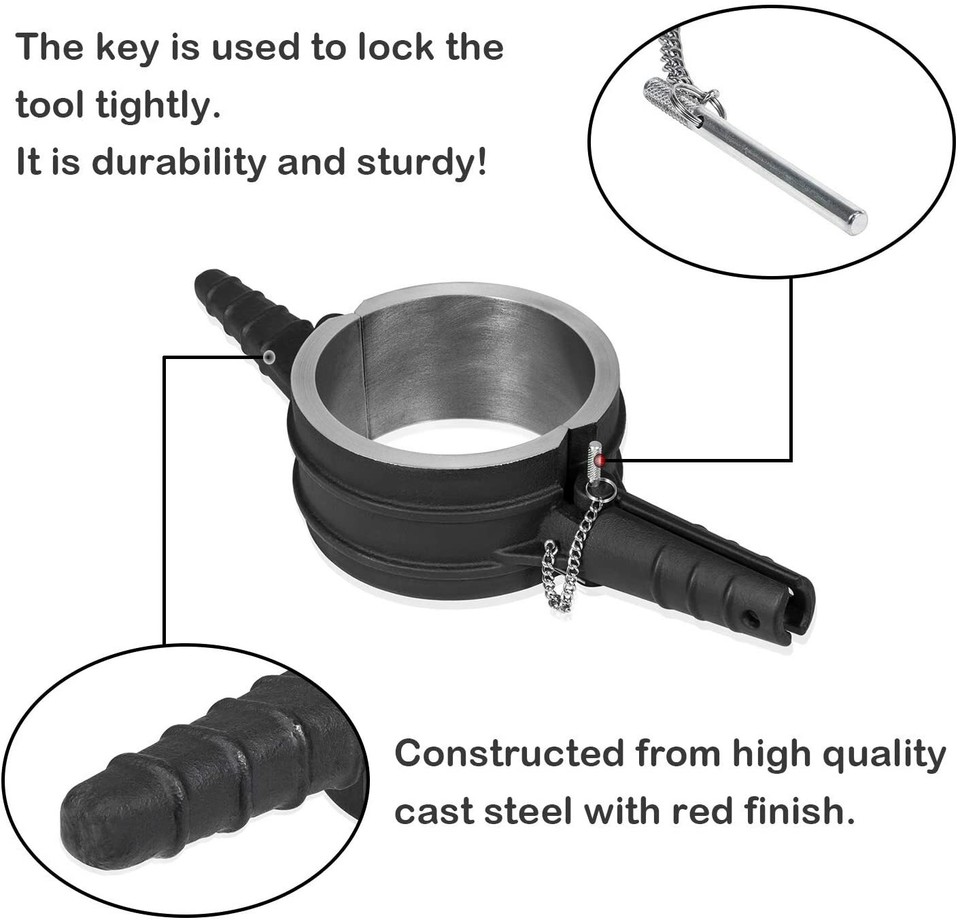 The key is used to lock the tool tightly.
It is durability and sturdy!

Constructed from high quality cast steel with red finish.