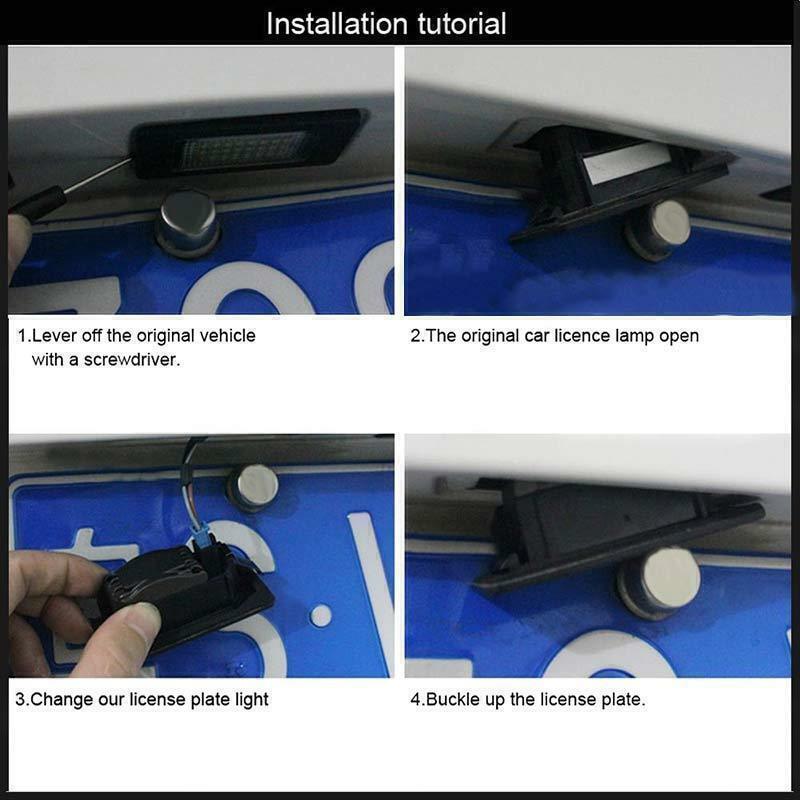 Installation tutorial

1.Lever off the original vehicle with a screwdriver.

2.The original car licence lamp open

3.Change our license plate light

4.Buckle up the license plate.