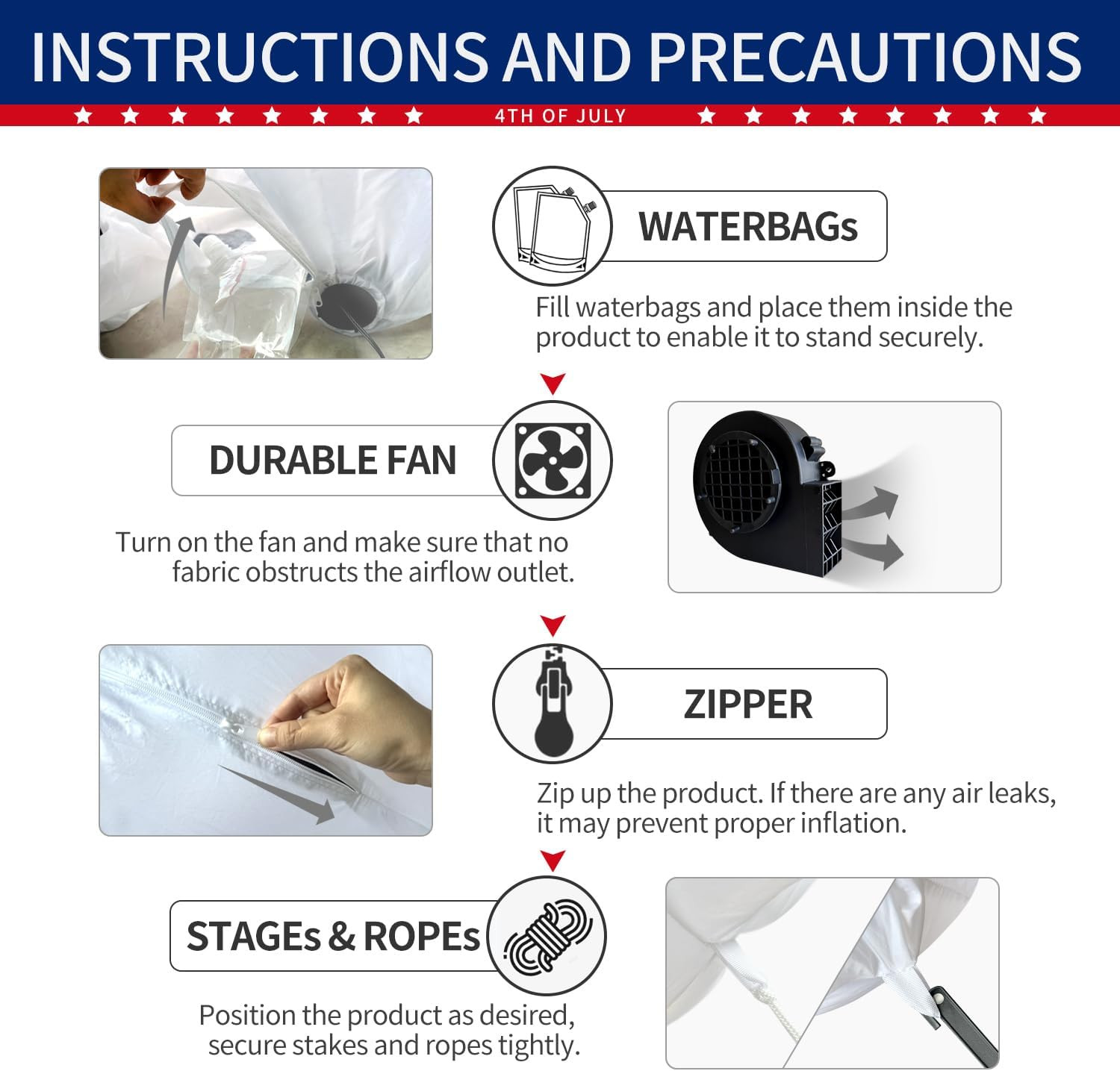 INSTRUCTIONS AND PRECAUTIONS

4TH OF JULY

WATERBAGs

Fill waterbags and place them inside the product to enable it to stand securely.

DURABLE FAN

Turn on the fan and make sure that no fabric obstructs the airflow outlet.

ZIPPER

Zip up the product. If there are any air leaks, it may prevent proper inflation.

STAGEs & ROPEs

Position the product as desired, secure stakes and ropes tightly.