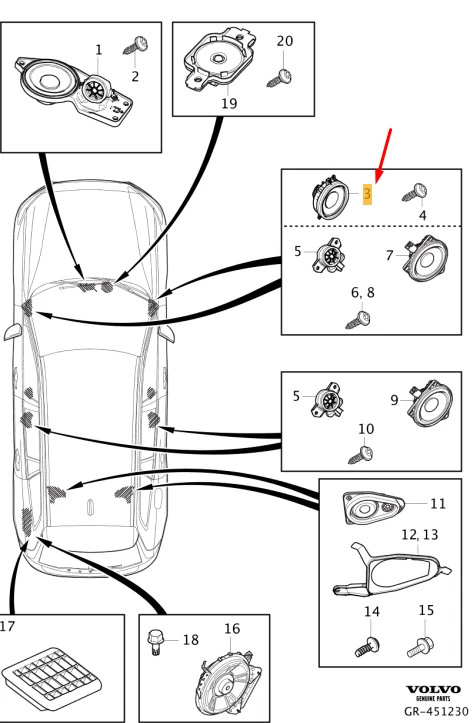 1
2
20
19
3
4
5
7
6, 8
5
9
10
11
12, 13
14
15
17
18
16
VOLVO
GENUINE PARTS
GR-451230